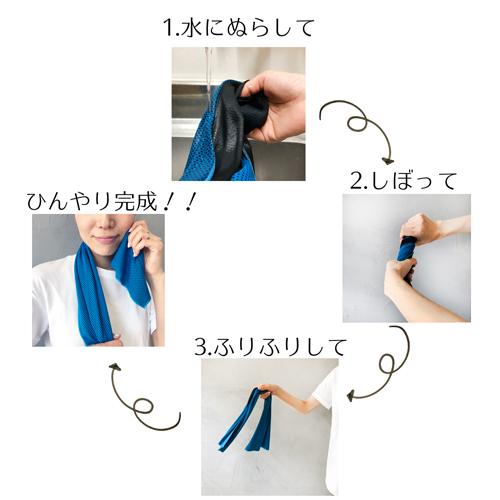 1.水にぬらして

2.しぼって

3.ふりふりして

ひんやり完成！！