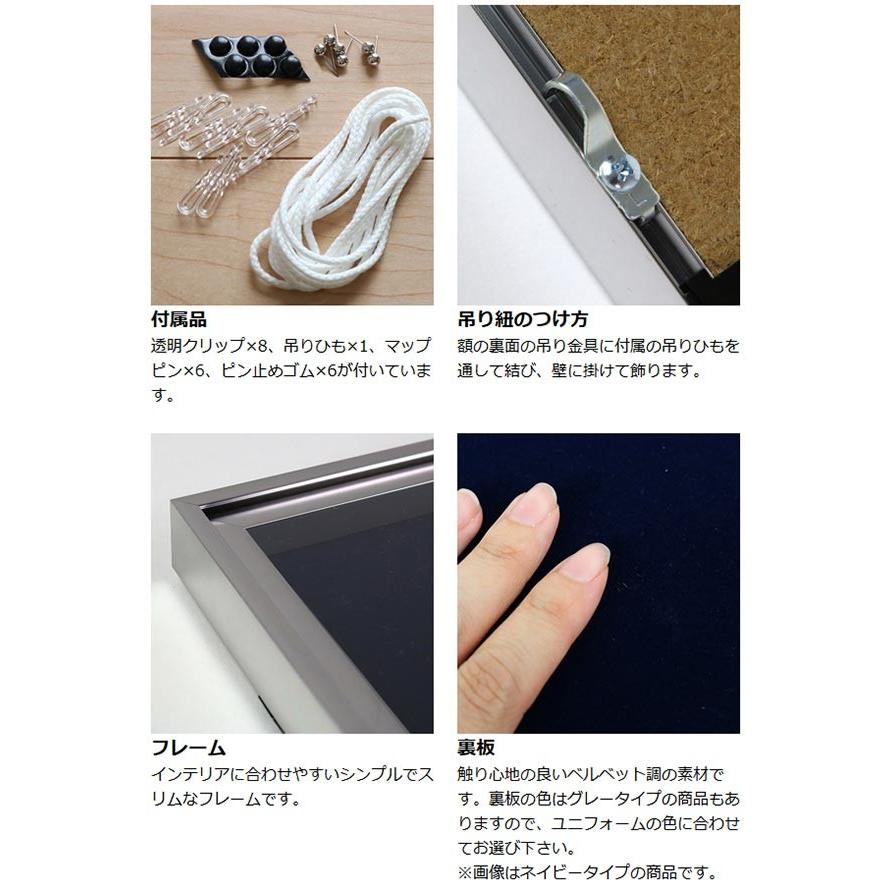 付属品
透明クリップ×8、吊りひも×1、マップピン×6、ピン止めゴム×6が付いています。

吊り紐のつけ方
額の裏面の吊り金具に付属の吊りひもを通して結び、壁に掛けて飾ります。

フレーム
インテリアに合わせやすいシンプルでスリムなフレームです。

裏板
触り心地の良いベルベット調の素材です。裏板の色はグレータイプの商品もありますので、ユニフォームの色に合わせてお選び下さい。
※画像はネイビータイプの商品です。