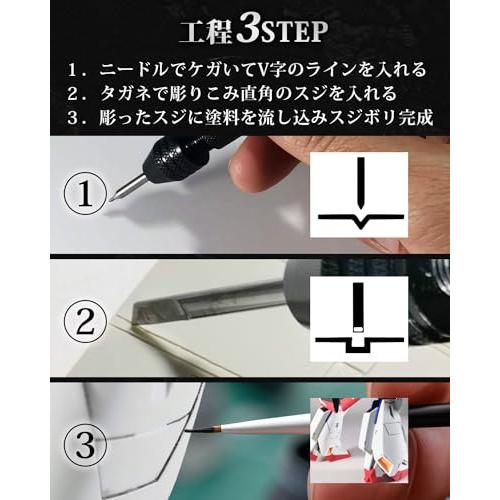 工程3STEP

1．ニードルでケガいてV字のラインを入れる
2．タガネで彫りこみ直角のスジを入れる
3．彫ったスジに塗料を流し込みスジボリ完成

①

②

③