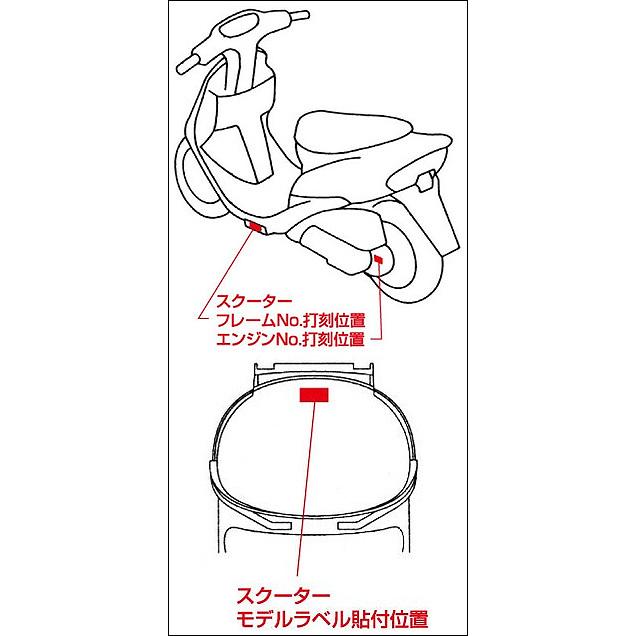 スクーター
フレームNo.打刻位置
エンジンNo.打刻位置

スクーター
モデルラベル貼付位置