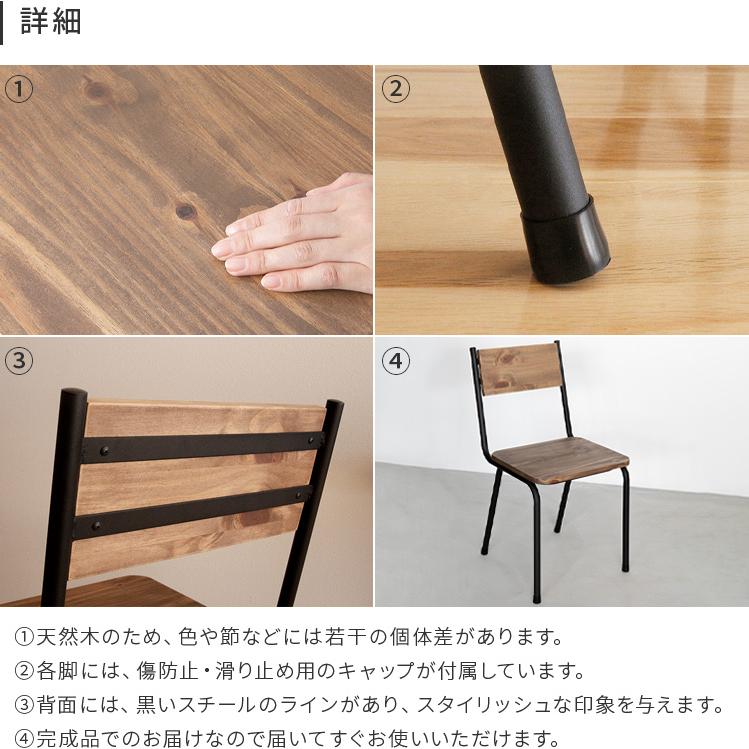 詳細

①

②

③

④

①天然木のため、色や節などには若干の個体差があります。
②各脚には、傷防止・滑り止め用のキャップが付属しています。
③背面には、黒いスチールのラインがあり、スタイリッシュな印象を与えます。
④完成品でのお届けなので届いてすぐお使いいただけます。