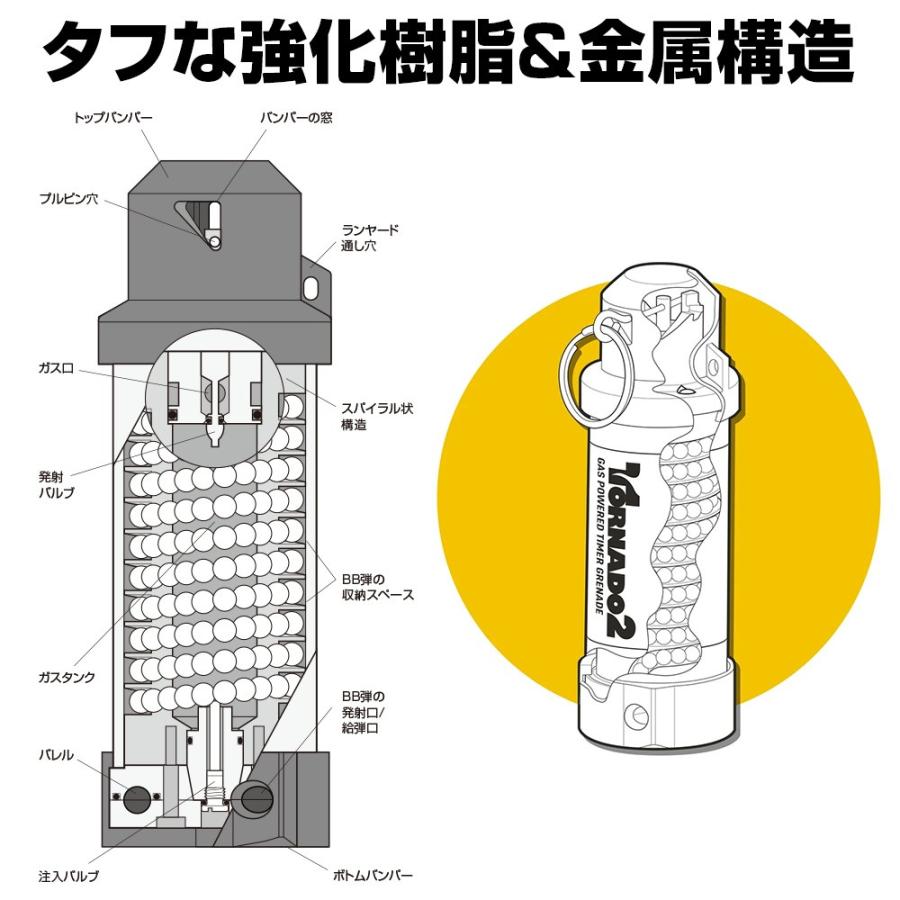 タフな強化樹脂＆金属構造

トップバンパー

バンパーの窓

プルピン穴

ランヤード通し穴

ガス口

スパイラル状構造

発射バルブ

BB弾の収納スペース

ガスタンク

BB弾の発射口/給弾口

バレル

注入バルブ

ボトムバンパー

TORNADO2
GAS POWERED TIMER GRENADE