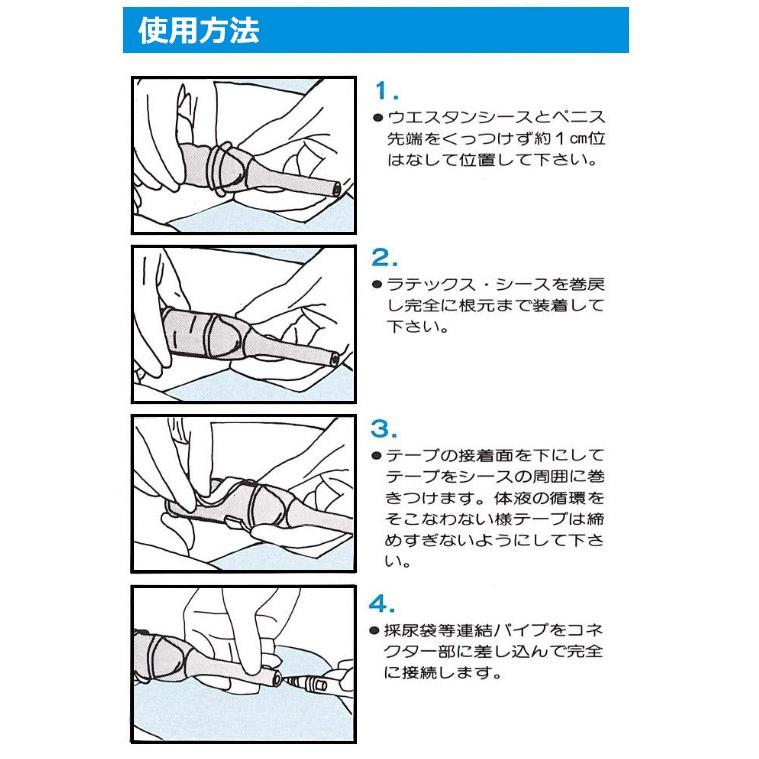 使用方法

1.

●ウエスタンシースとペニス先端をくっつけず約１㎝位はなして位置して下さい。

2.

●ラテックス・シースを巻戻し完全に根元まで装着して下さい。

3.

●テープの接着面を下にしてテープをシースの周囲に巻きつけます。体液の循環をそこなわない様テープは締めすぎないようにして下さい。

4.

●採尿袋等連結パイプをコネクター部に差し込んで完全に接続します。