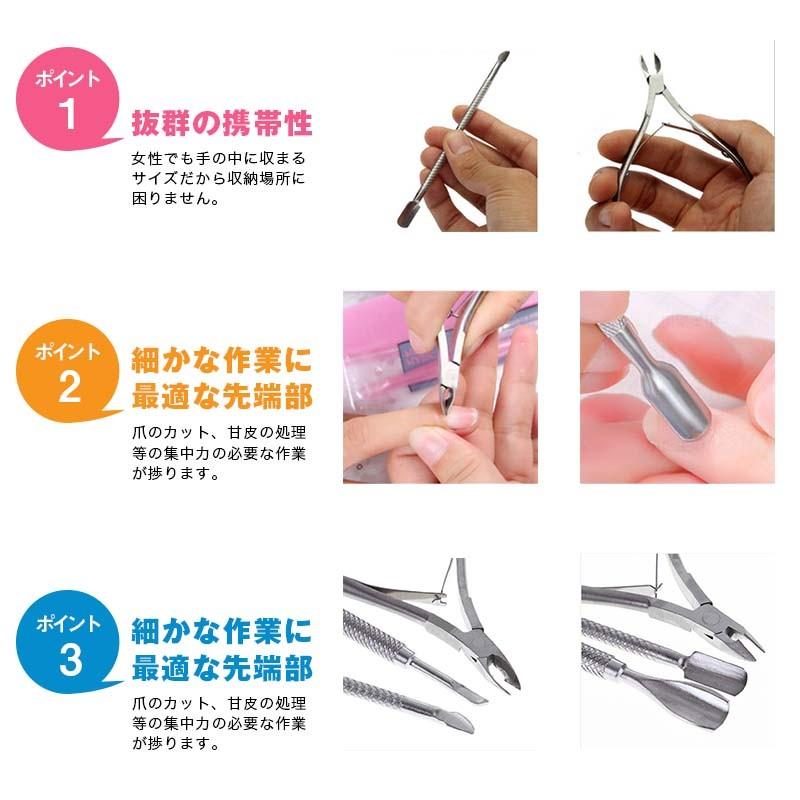 ポイント
1
抜群の携帯性
女性でも手の中に収まるサイズだから収納場所に困りません。

ポイント
2
細かな作業に最適な先端部
爪のカット、甘皮の処理等の集中力の必要な作業が捗ります。

ポイント
3
細かな作業に最適な先端部
爪のカット、甘皮の処理等の集中力の必要な作業が捗ります。