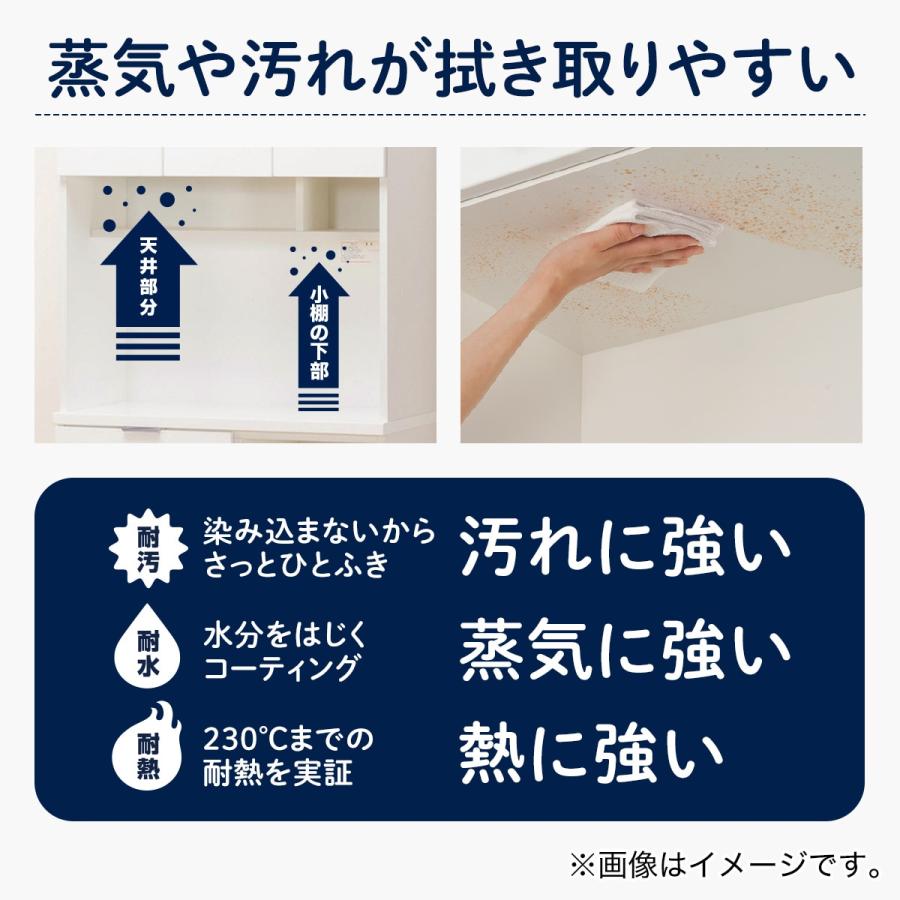 蒸気や汚れが拭き取りやすい

天井部分

小棚の下部

耐汚 染み込まないから さっとひとふき 汚れに強い

耐水 水分をはじく コーティング 蒸気に強い

耐熱 230℃までの 耐熱を実証 熱に強い

※画像はイメージです。