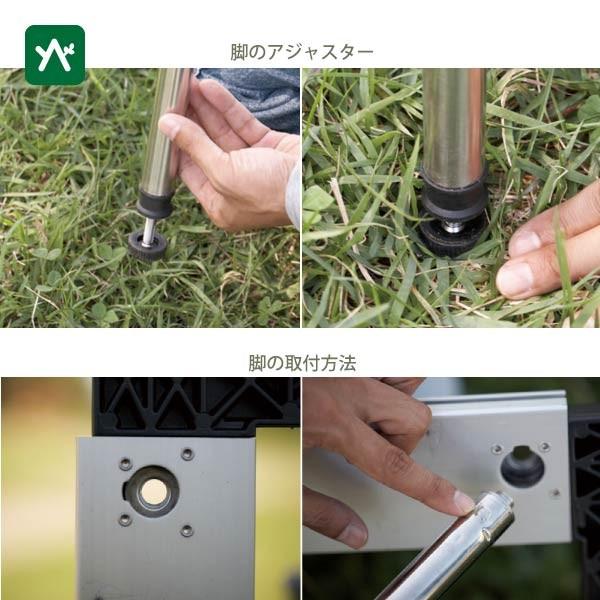 脚のアジャスター

脚の取付方法