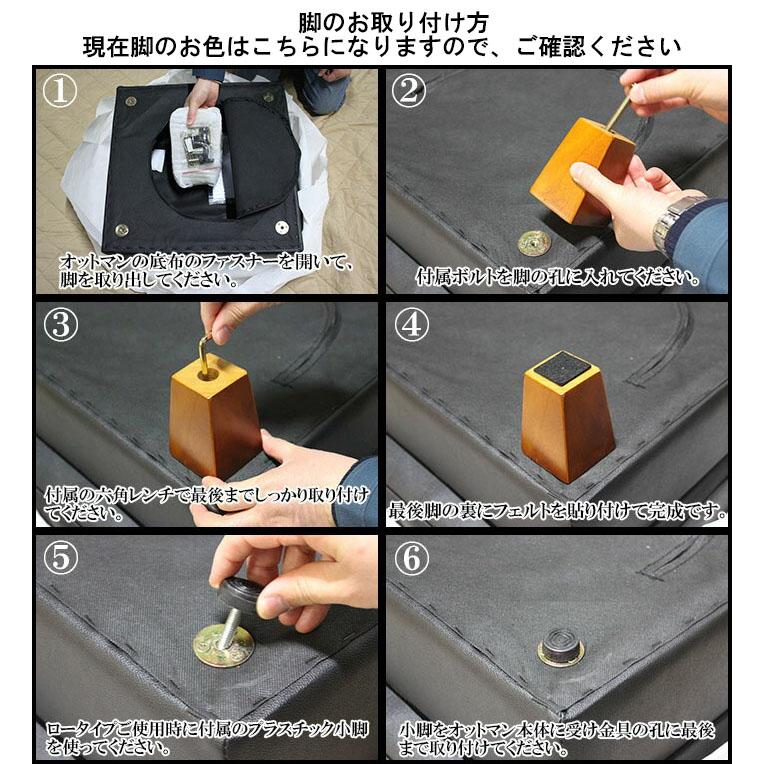 脚のお取り付け方
現在脚のお色はこちらになりますので、ご確認ください

①
オットマンの底布のファスナーを開いて、脚を取り出してください。

②
付属ボルトを脚の孔に入れてください。

③
付属の六角レンチで最後までしっかり取り付けてください。

④
最後脚の裏にフェルトを貼り付けて完成です。

⑤
ロータイプご使用時に付属のプラスチック小脚を使ってください。

⑥
小脚をオットマン本体に受け金具の孔に最後まで取り付けてください。