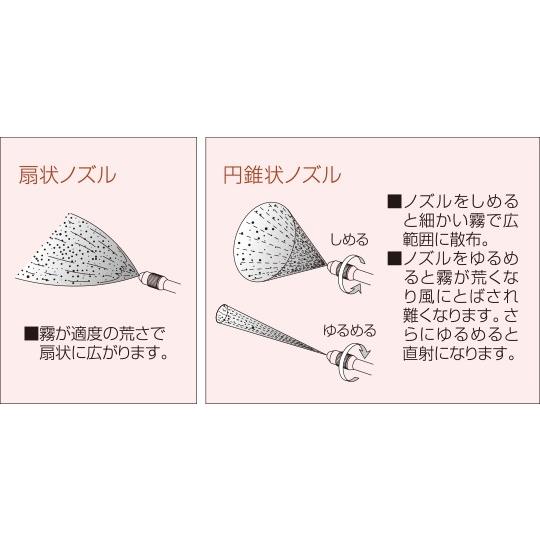 扇状ノズル

■霧が適度の荒さで扇状に広がります。

円錐状ノズル

しめる

ゆるめる

■ノズルをしめると細かい霧で広範囲に散布。
■ノズルをゆるめると霧が荒くなり風にとばされ難くなります。さらにゆるめると直射になります。