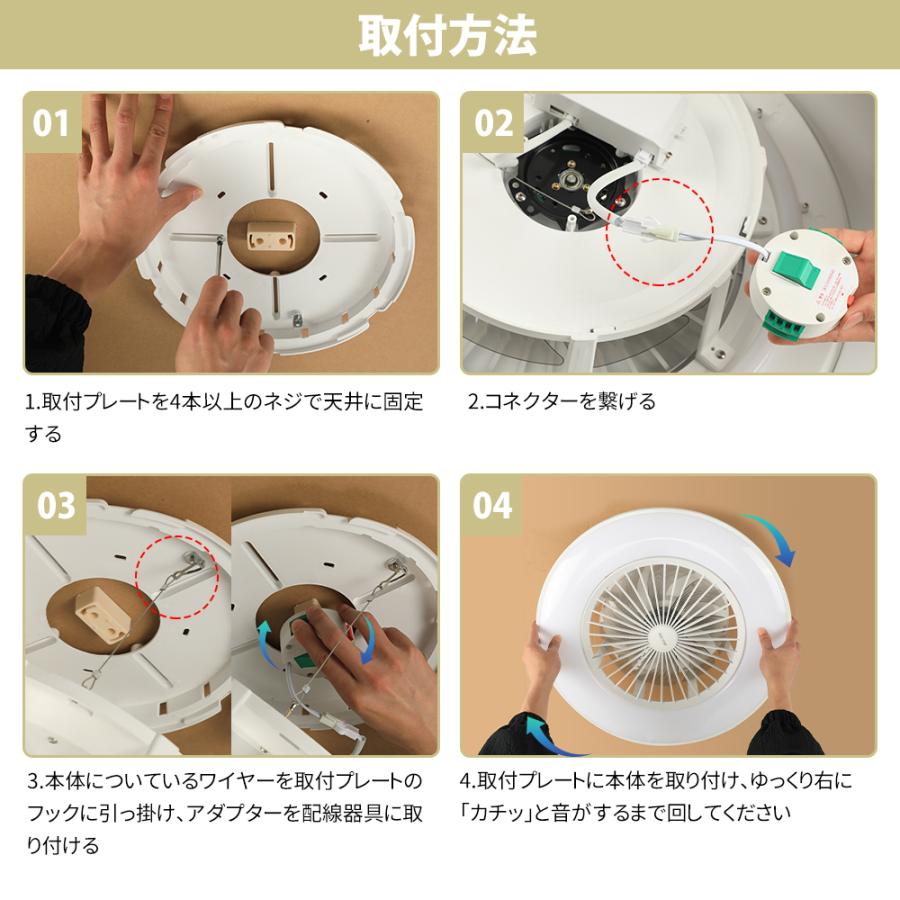 取付方法

01

1.取付プレートを4本以上のネジで天井に固定する

02

2.コネクターを繋げる

03

3.本体についているワイヤーを取付プレートのフックに引っ掛け、アダプターを配線器具に取り付ける

04

4.取付プレートに本体を取り付け、ゆっくり右に「カチッ」と音がするまで回してください