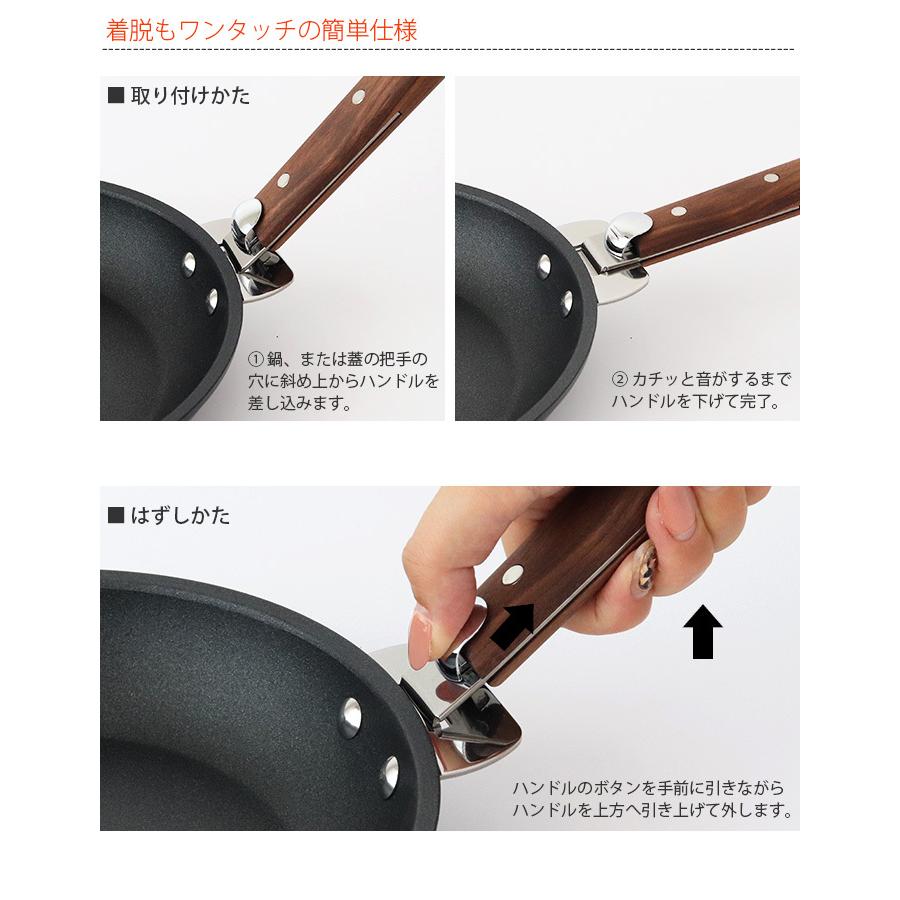 着脱もワンタッチの簡単仕様

■ 取り付けかた

① 鍋、または蓋の把手の穴に斜め上からハンドルを差し込みます。

② カチッと音がするまでハンドルを下げて完了。

■ はずしかた

ハンドルのボタンを手前に引きながらハンドルを上方へ引き上げて外します。