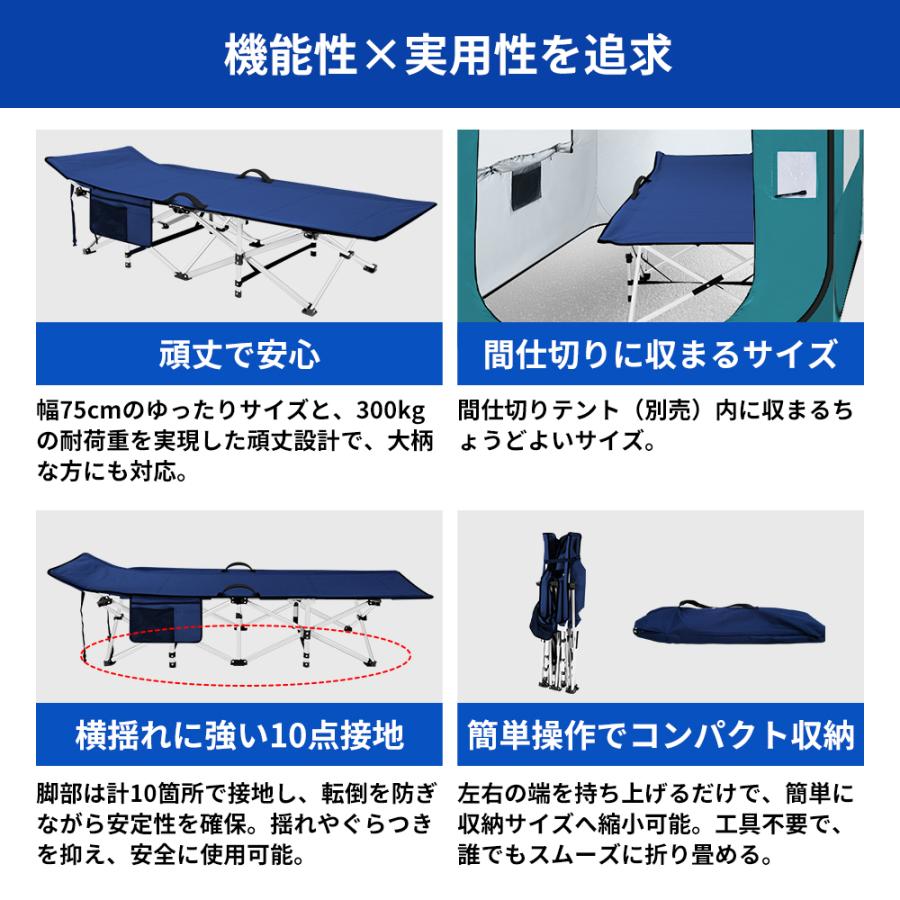 機能性×実用性を追求

頑丈で安心

幅75cmのゆったりサイズと、300kgの耐荷重を実現した頑丈設計で、大柄な方にも対応。

間仕切りに収まるサイズ

間仕切りテント（別売）内に収まるちょうどよいサイズ。

横揺れに強い10点接地

脚部は計10箇所で接地し、転倒を防ぎながら安定性を確保。揺れやぐらつきを抑え、安全に使用可能。

簡単操作でコンパクト収納

左右の端を持ち上げるだけで、簡単に収納サイズへ縮小可能。工具不要で、誰でもスムーズに折り畳める。