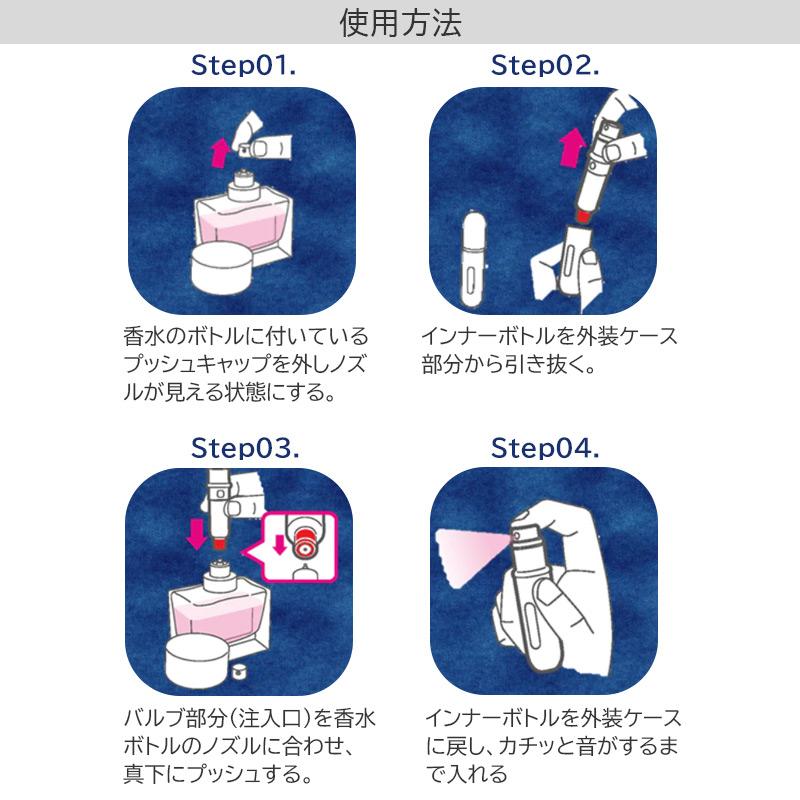 使用方法

Step01.

香水のボトルに付いているプッシュキャップを外しノズルが見える状態にする。

Step02.

インナーボトルを外装ケース部分から引き抜く。

Step03.

バルブ部分(注入口)を香水ボトルのノズルに合わせ、真下にプッシュする。

Step04.

インナーボトルを外装ケースに戻し、カチッと音がするまで入れる