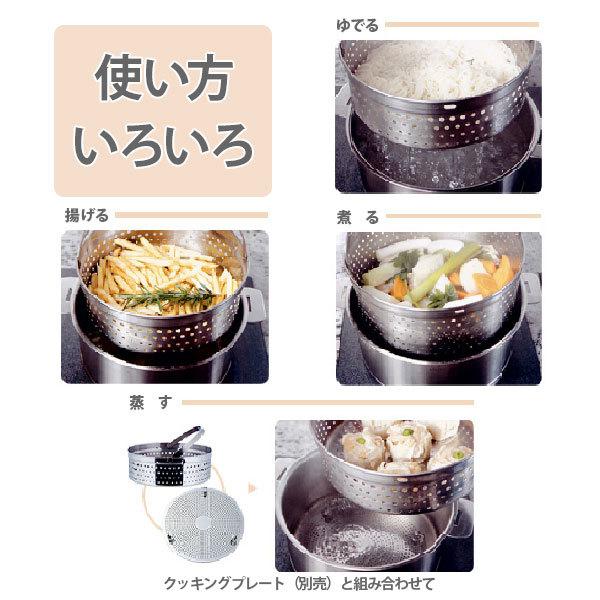 使い方
いろいろ

ゆでる

揚げる

煮 る

蒸 す

クッキングプレート（別売）と組み合わせて