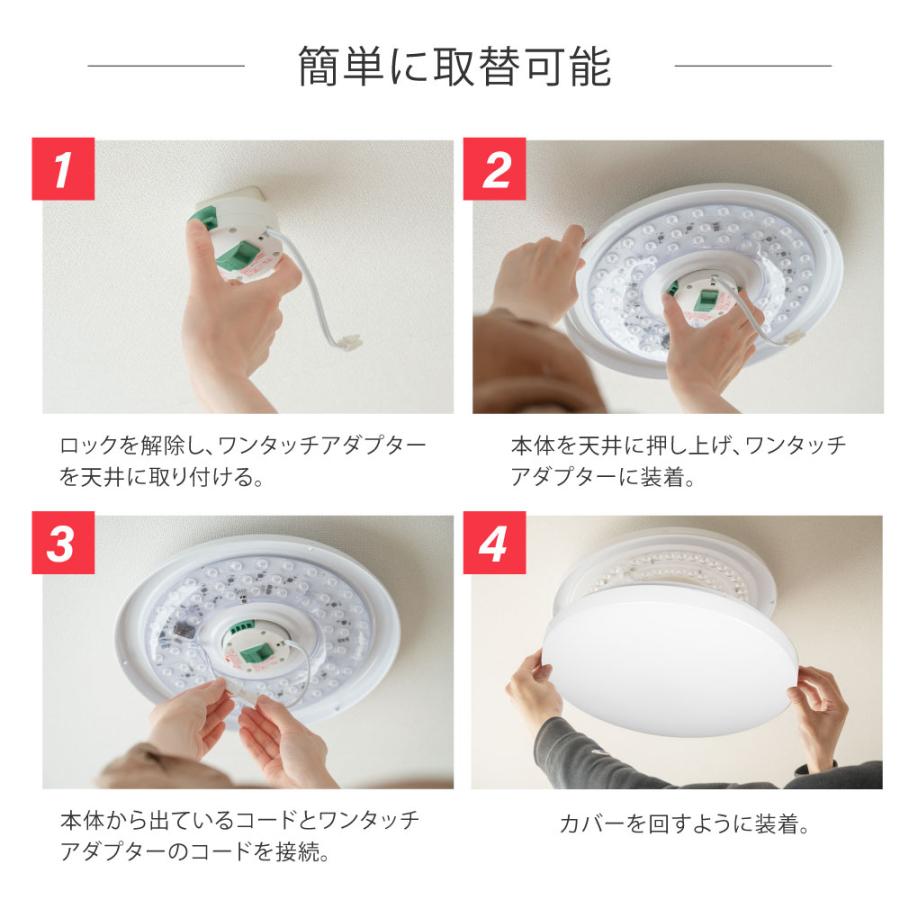 簡単に取替可能

1

ロックを解除し、ワンタッチアダプターを天井に取り付ける。

2

本体を天井に押し上げ、ワンタッチアダプターに装着。

3

本体から出ているコードとワンタッチアダプターのコードを接続。

4

カバーを回すように装着。