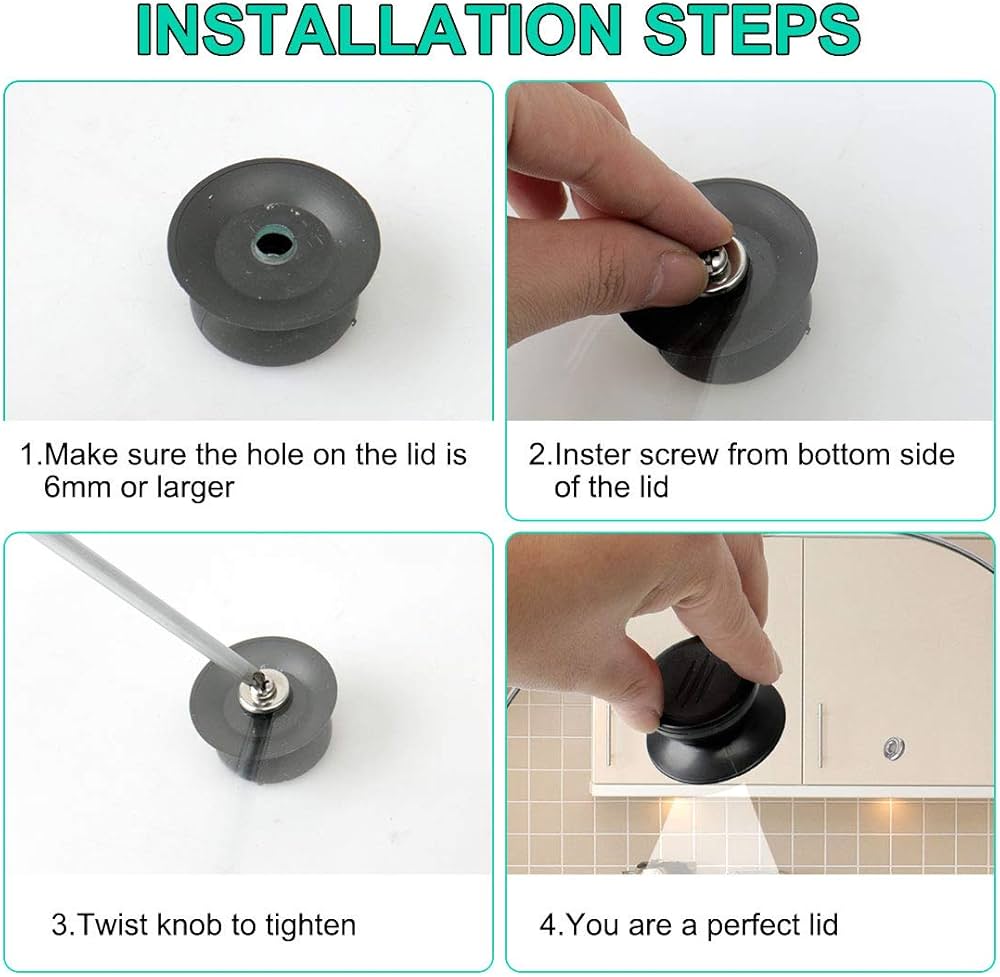 INSTALLATION STEPS

1.Make sure the hole on the lid is 6mm or larger

2.Inster screw from bottom side of the lid

3.Twist knob to tighten

4.You are a perfect lid