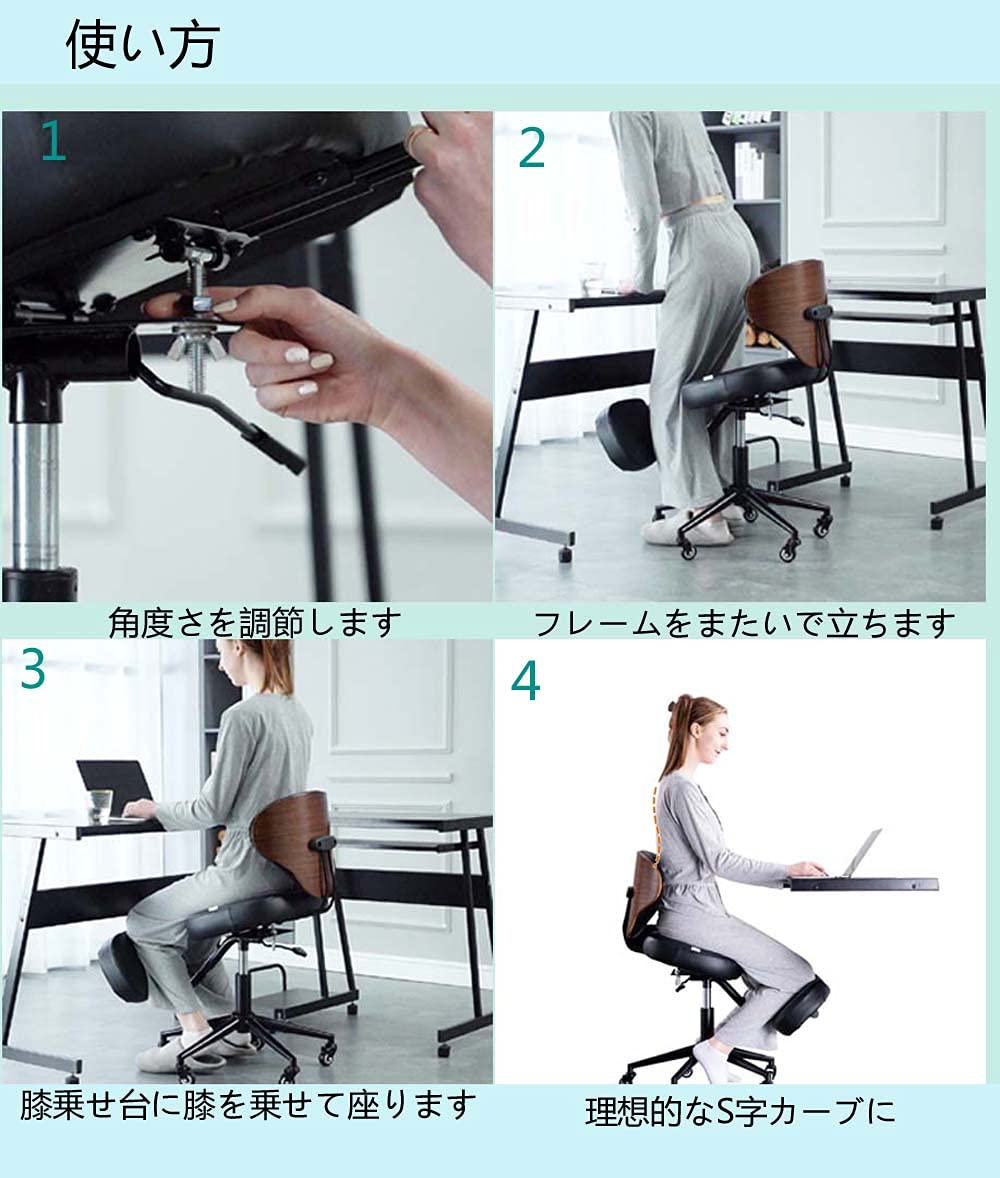 使い方

1

角度さを調節します

2

フレームをまたいで立ちます

3

膝乗せ台に膝を乗せて座ります

4

理想的なS字カーブに