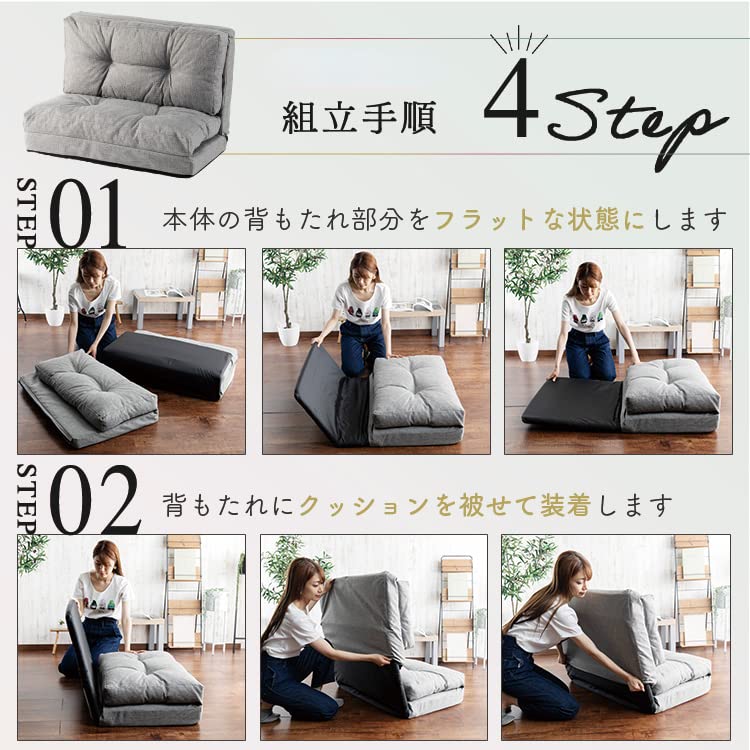 組立手順 4 Step

STEP 01 本体の背もたれ部分をフラットな状態にします

STEP 02 背もたれにクッションを被せて装着します