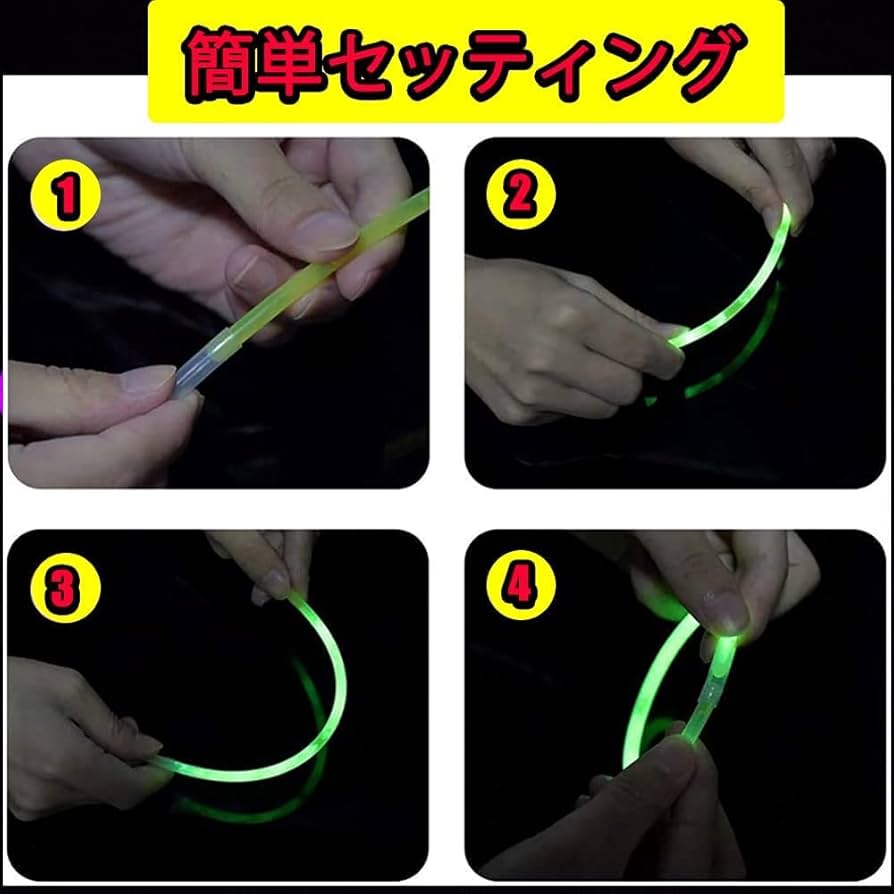 簡単セッティング

1

2

3

4