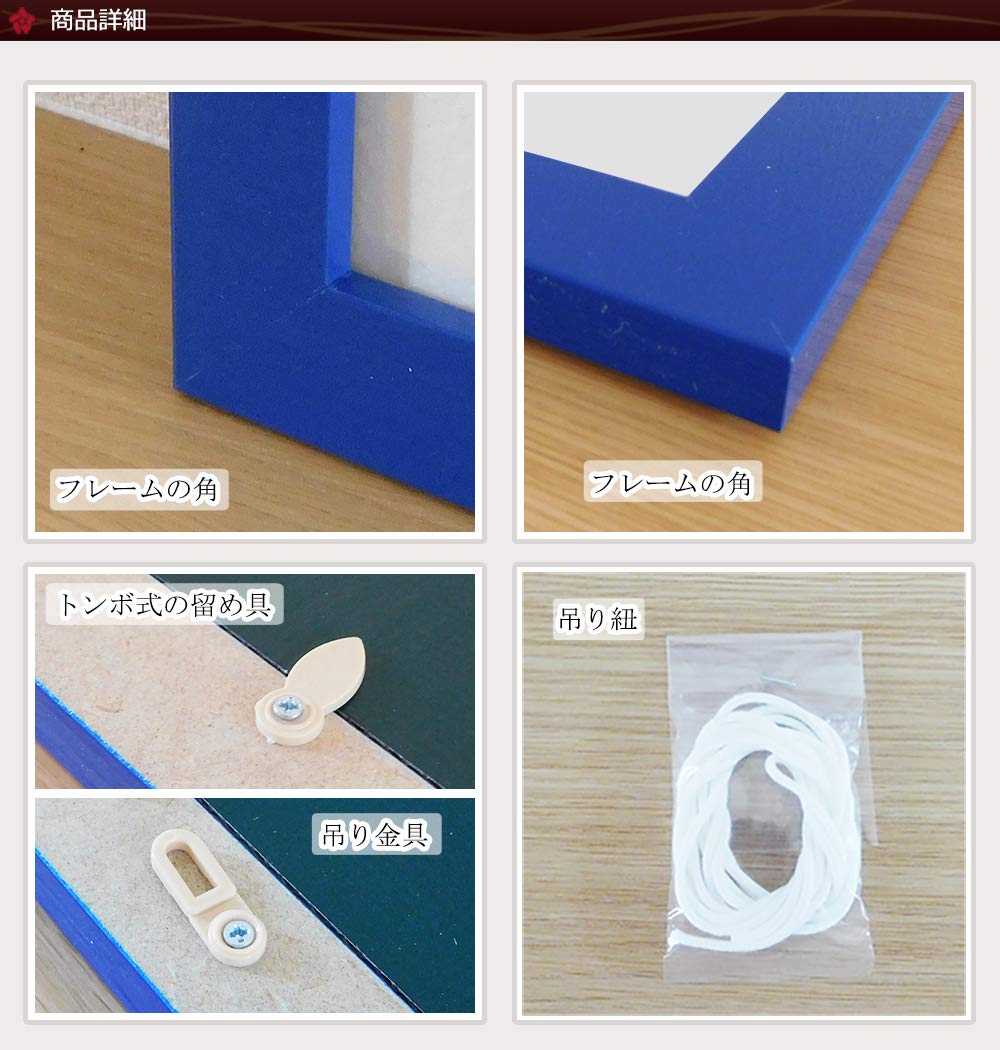 商品詳細

フレームの角

フレームの角

トンボ式の留め具

吊り金具

吊り紐