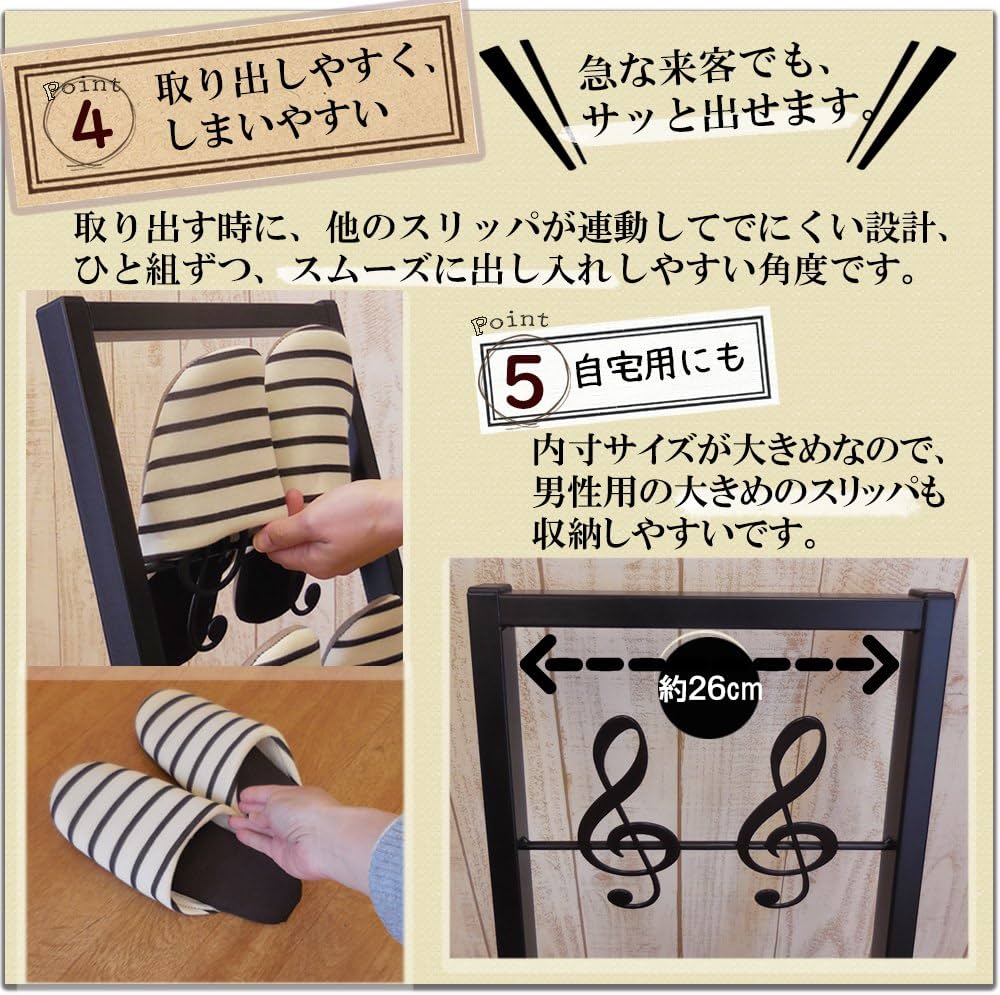 Point 4 取り出しやすく、しまいやすい

急な来客でも、サッと出せます。

取り出す時に、他のスリッパが連動してでにくい設計、ひと組ずつ、スムーズに出し入れしやすい角度です。

Point 5 自宅用にも

内寸サイズが大きめなので、男性用の大きめのスリッパも収納しやすいです。

約26㎝