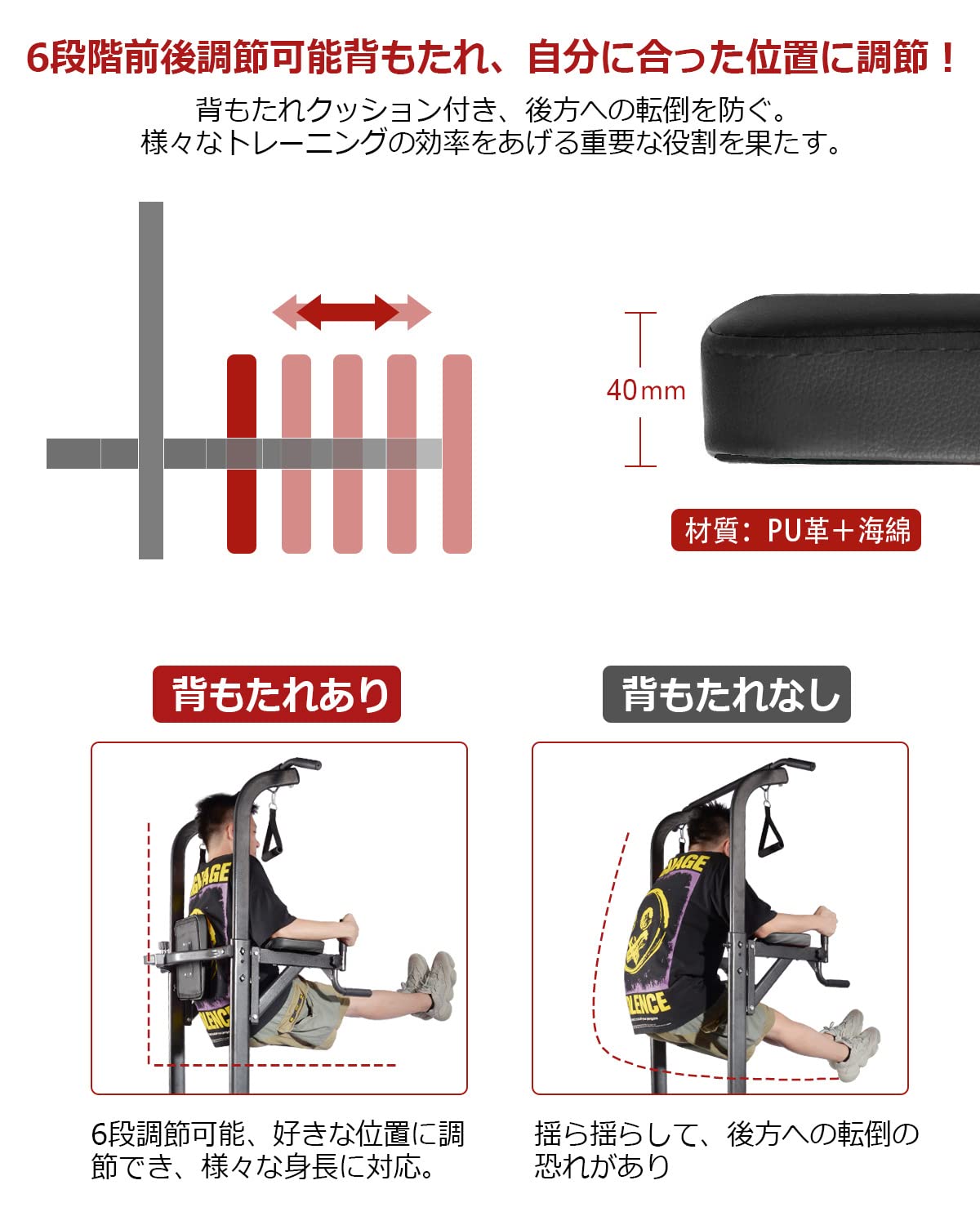 6段階前後調節可能背もたれ、自分に合った位置に調節！

背もたれクッション付き、後方への転倒を防ぐ。
様々なトレーニングの効率をあげる重要な役割を果たす。

40mm

材質：PU革＋海綿

背もたれあり

背もたれなし

6段調節可能、好きな位置に調節でき、様々な身長に対応。

揺ら揺らして、後方への転倒の恐れがあり