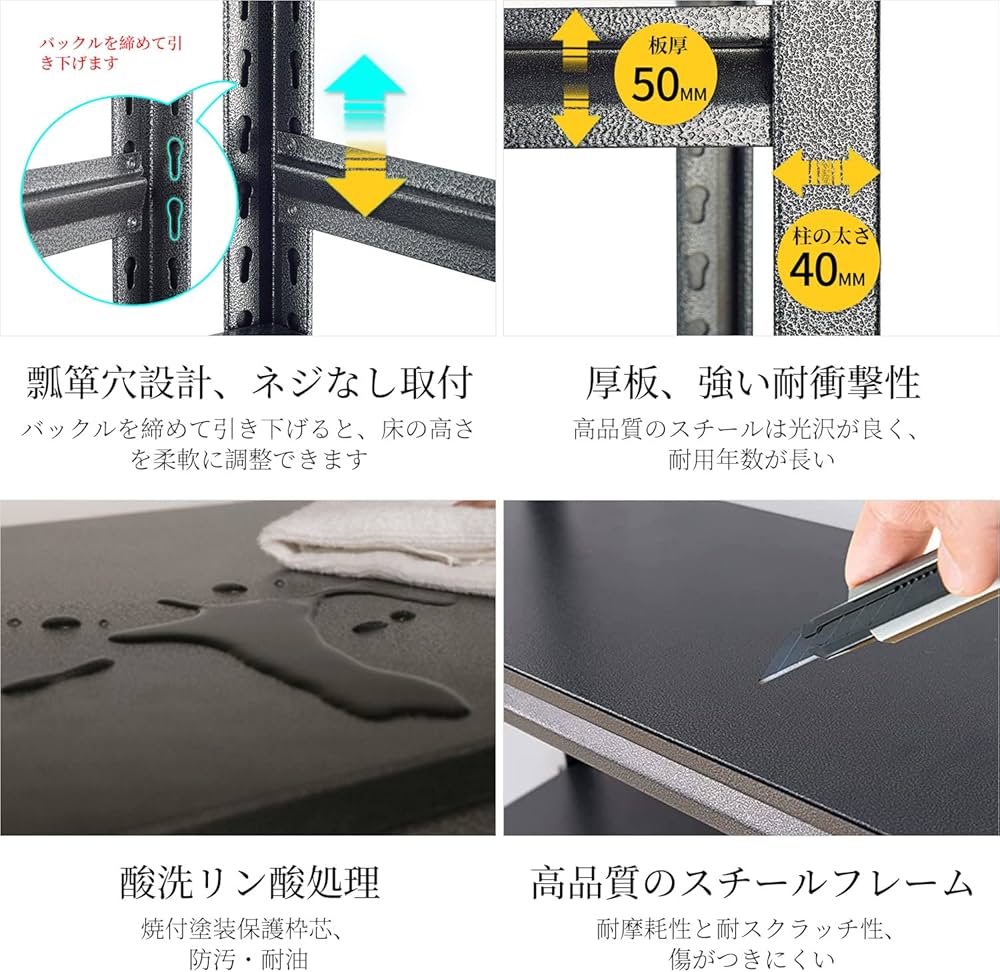 バックルを締めて引き下げます

板厚
50MM

柱の太さ
40MM

瓢箪穴設計、ネジなし取付
バックルを締めて引き下げると、床の高さを柔軟に調整できます

厚板、強い耐衝撃性
高品質のスチールは光沢が良く、耐用年数が長い

酸洗リン酸処理
焼付塗装保護枠芯、防汚・耐油

高品質のスチールフレーム
耐摩耗性と耐スクラッチ性、傷がつきにくい