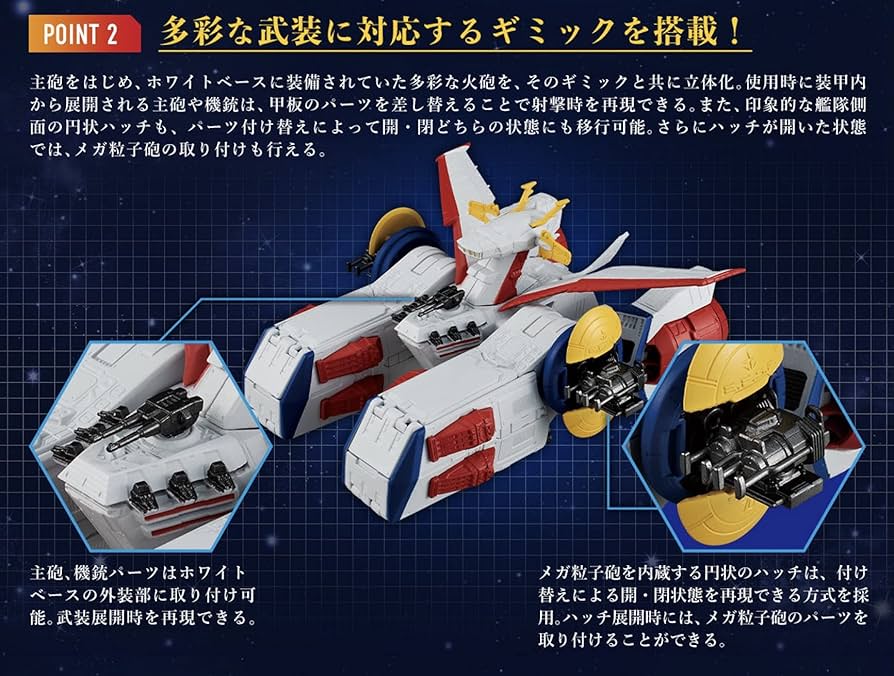 POINT 2 多彩な武装に対応するギミックを搭載！

主砲をはじめ、ホワイトベースに装備されていた多彩な火砲を、そのギミックと共に立体化。使用時に装甲内から展開される主砲や機銃は、甲板のパーツを差し替えることで射撃時を再現できる。また、印象的な艦隊側面の円状ハッチも、パーツ付け替えによって開・閉どちらの状態にも移行可能。さらにハッチが開いた状態では、メガ粒子砲の取り付けも行える。

主砲、機銃パーツはホワイトベースの外装部に取り付け可能。武装展開時を再現できる。

メガ粒子砲を内蔵する円状のハッチは、付け替えによる開・閉状態を再現できる方式を採用。ハッチ展開時には、メガ粒子砲のパーツを取り付けることができる。