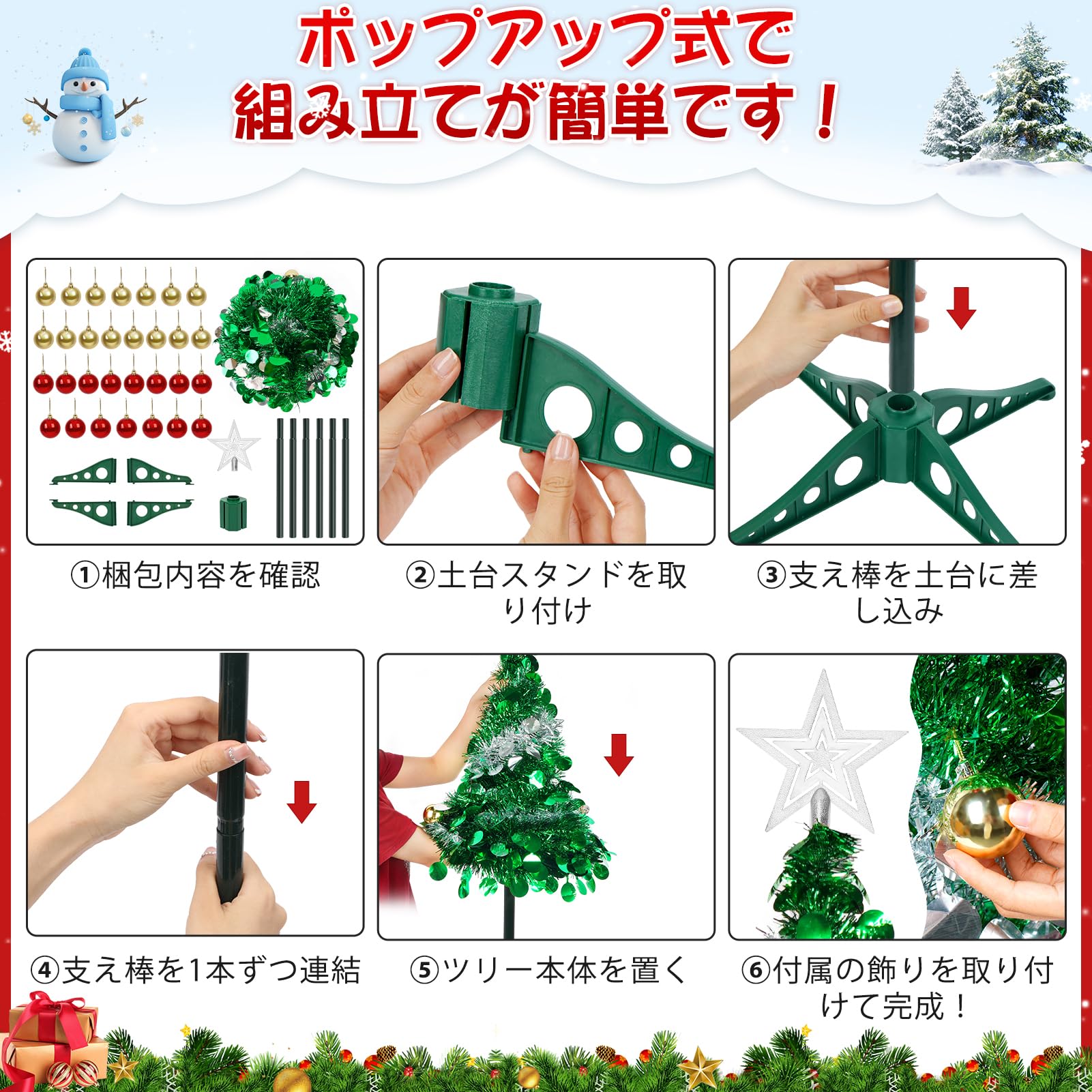 ポップアップ式で
組み立てが簡単です！

①梱包内容を確認

②土台スタンドを取り付け

③支え棒を土台に差し込み

④支え棒を1本ずつ連結

⑤ツリー本体を置く

⑥付属の飾りを取り付けて完成！