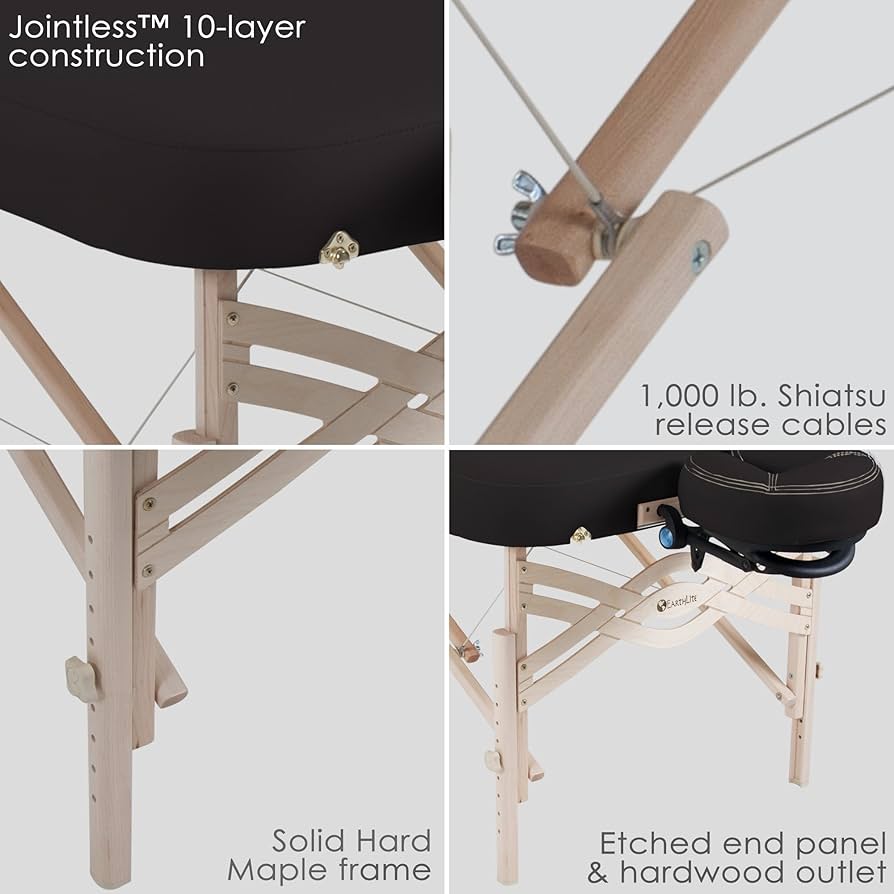 Jointless™ 10-layer construction

1,000 lb. Shiatsu release cables

Solid Hard Maple frame

EARTHLITE

Etched end panel & hardwood outlet