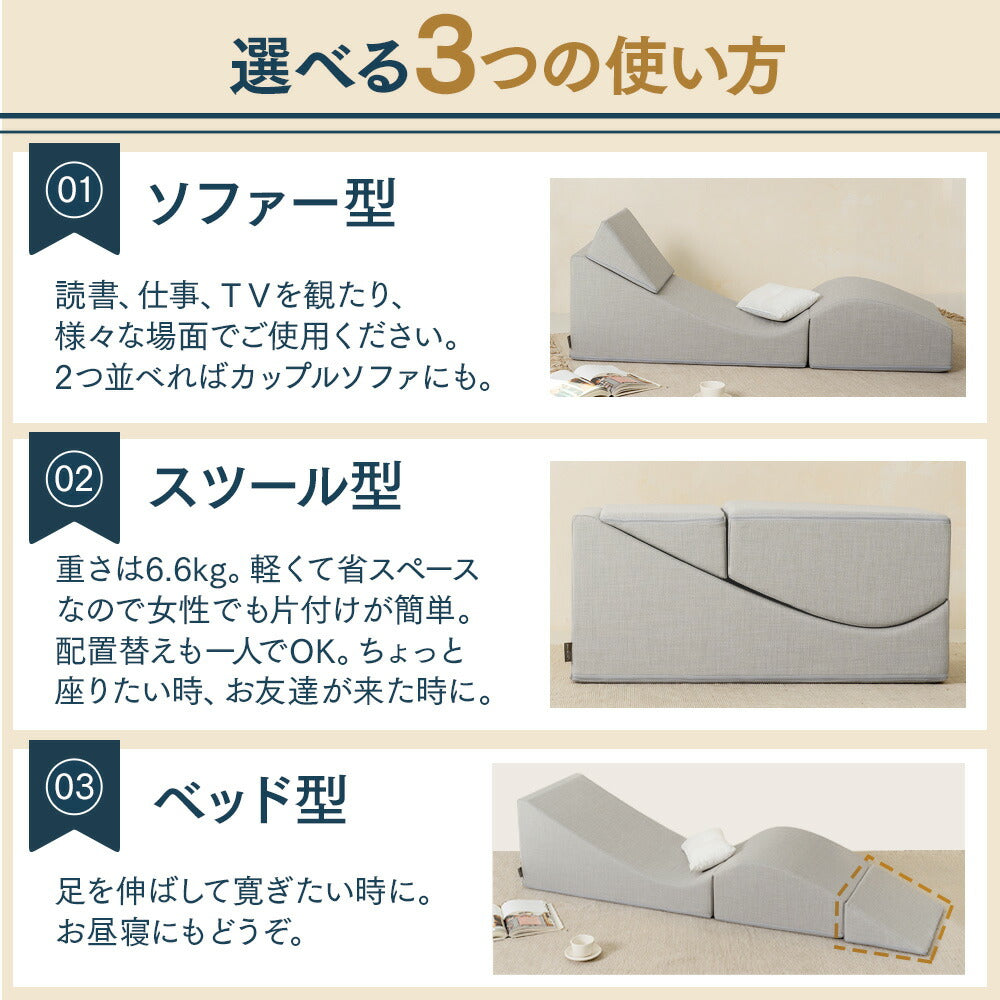 選べる3つの使い方

01
ソファー型

読書、仕事、TVを観たり、様々な場面でご使用ください。2つ並べればカップルソファにも。

02
スツール型

重さは6.6kg。軽くて省スペースなので女性でも片付けが簡単。配置替えも一人でOK。ちょっと座りたい時、お友達が来た時に。

03
ベッド型

足を伸ばして寛ぎたい時に。お昼寝にもどうぞ。