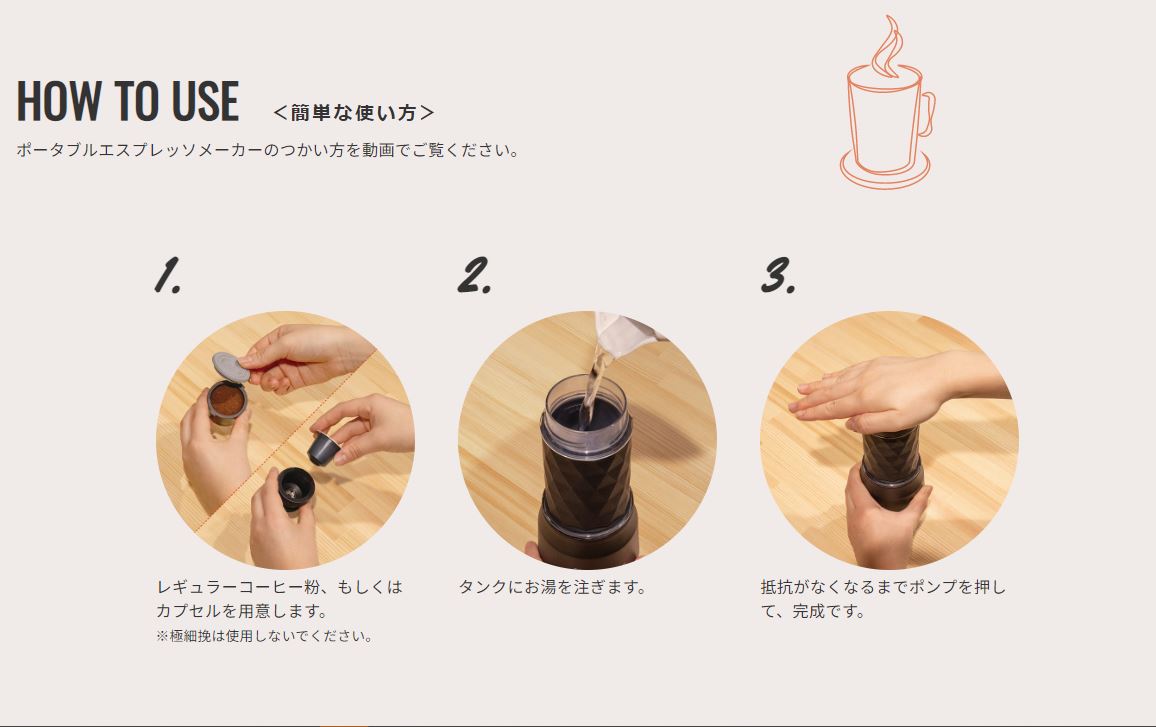 HOW TO USE ＜簡単な使い方＞

ポータブルエスプレッソメーカーのつかい方を動画でご覧ください。

1.

レギュラーコーヒー粉、もしくはカプセルを用意します。

※極細挽は使用しないでください。

2.

タンクにお湯を注ぎます。

3.

抵抗がなくなるまでポンプを押して、完成です。