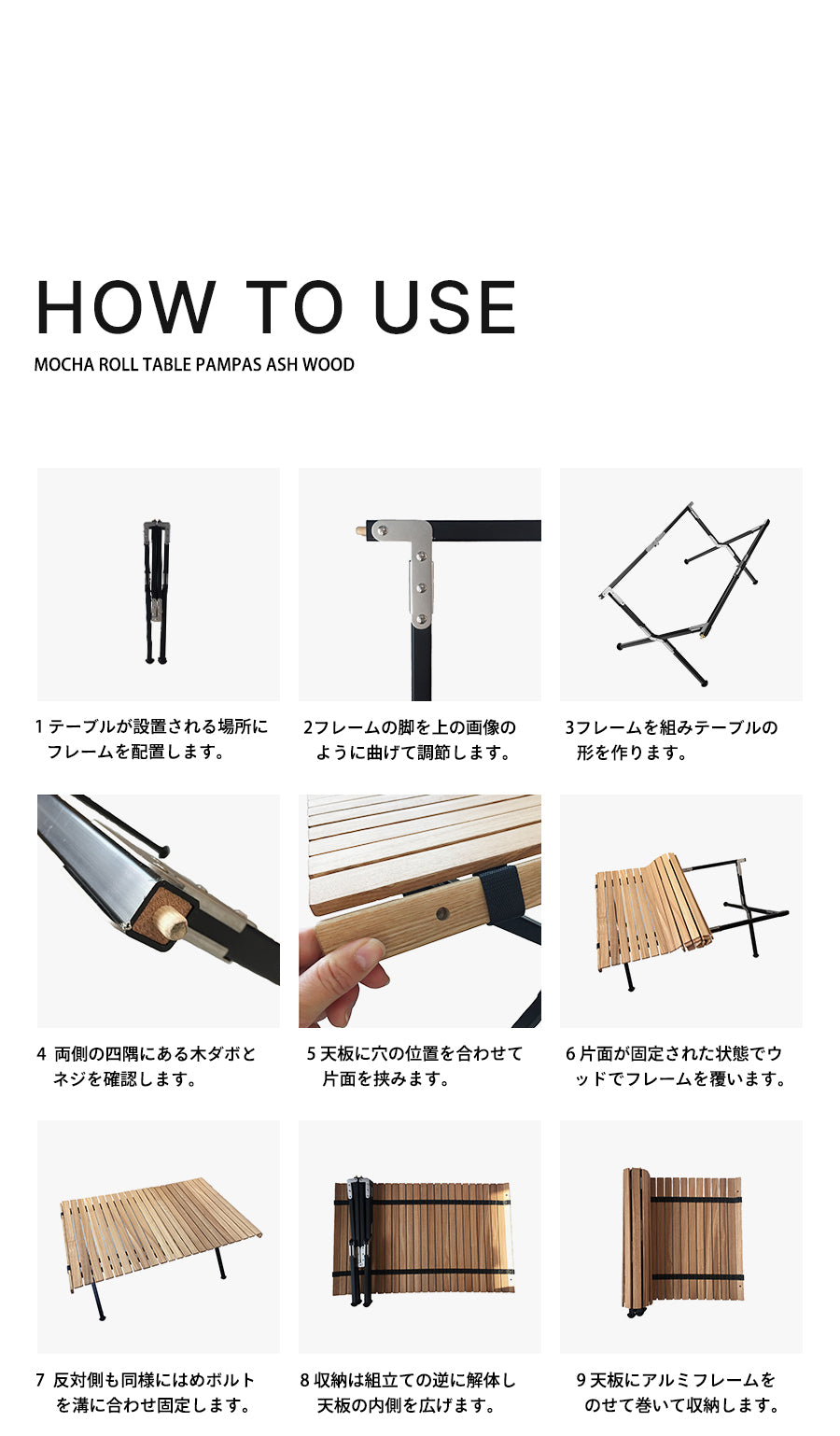 HOW TO USE

MOCHA ROLL TABLE PAMPAS ASH WOOD

1 テーブルが設置される場所にフレームを配置します。

2フレームの脚を上の画像のように曲げて調節します。

3フレームを組みテーブルの形を作ります。

4 両側の四隅にある木ダボとネジを確認します。

5 天板に穴の位置を合わせて片面を挟みます。

6 片面が固定された状態でウッドでフレームを覆います。

7 反対側も同様にはめボルトを溝に合わせ固定します。

8 収納は組立ての逆に解体し天板の内側を広げます。

9 天板にアルミフレームをのせて巻いて収納します。