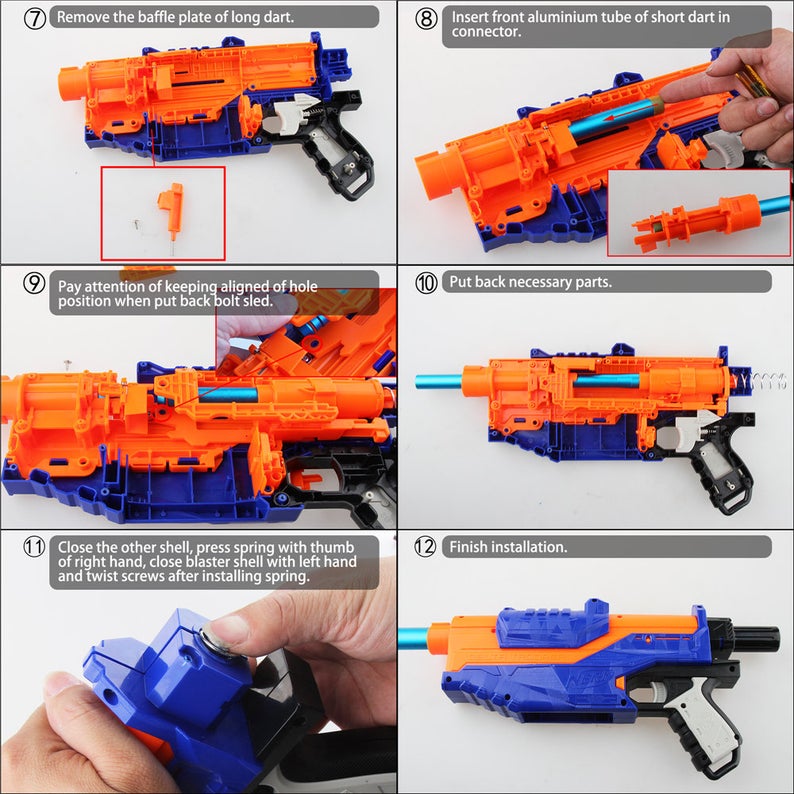 ⑦ Remove the baffle plate of long dart.

⑧ Insert front aluminium tube of short dart in connector.

⑨ Pay attention of keeping aligned of hole position when put back bolt sled.

⑩ Put back necessary parts.

⑪ Close the other shell, press spring with thumb of right hand, close blaster shell with left hand and twist screws after installing spring.

⑫ Finish installation.

NERF