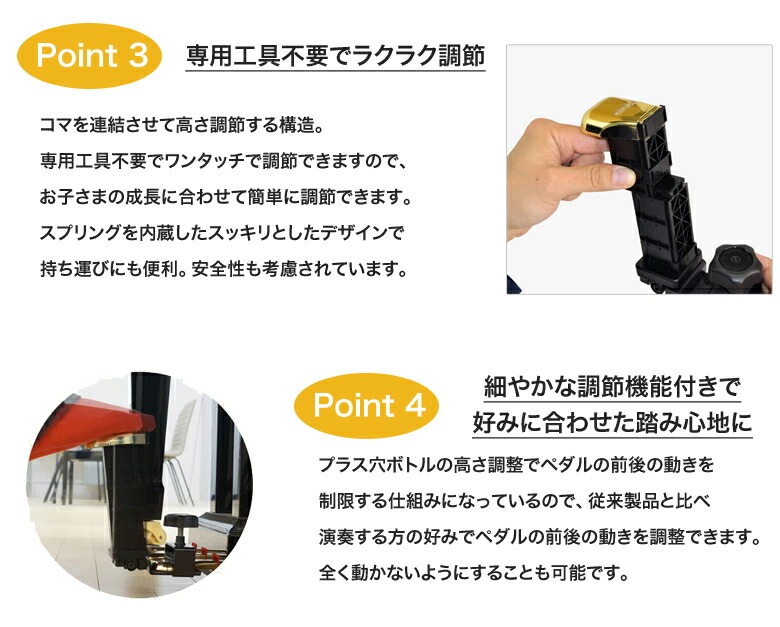 Point 3

専用工具不要でラクラク調節

コマを連結させて高さ調節する構造。
専用工具不要でワンタッチで調節できますので、
お子さまの成長に合わせて簡単に調節できます。
スプリングを内蔵したスッキリとしたデザインで
持ち運びにも便利。安全性も考慮されています。

Point 4

細やかな調節機能付きで
好みに合わせた踏み心地に

プラス穴ボトルの高さ調整でペダルの前後の動きを
制限する仕組みになっているので、従来製品と比べ
演奏する方の好みでペダルの前後の動きを調整できます。
全く動かないようにすることも可能です。