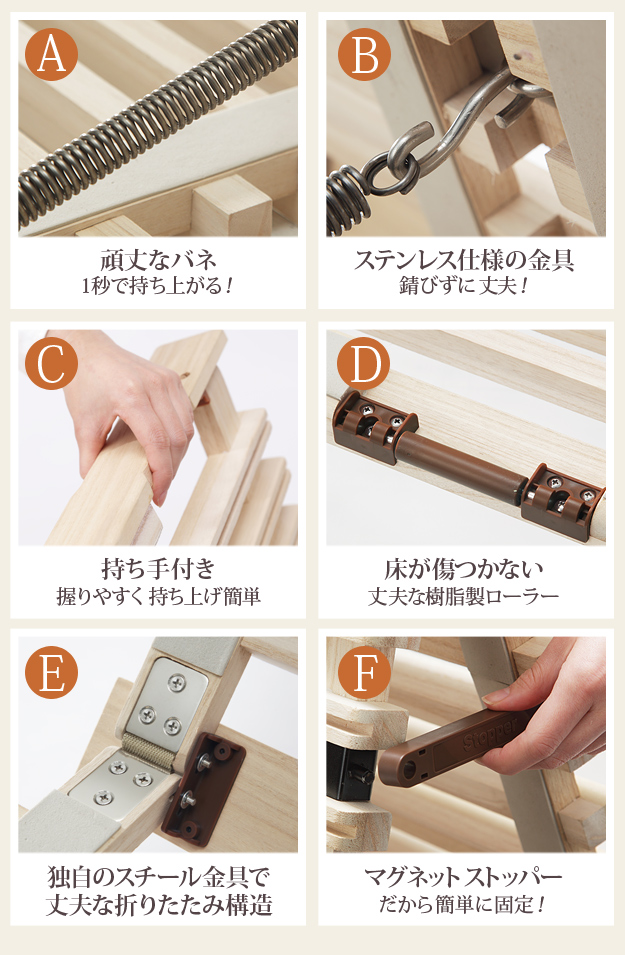 A

頑丈なバネ
1秒で持ち上がる！

B

ステンレス仕様の金具
錆びずに丈夫！

C

持ち手付き
握りやすく 持ち上げ簡単

D

床が傷つかない
丈夫な樹脂製ローラー

E

独自のスチール金具で
丈夫な折りたたみ構造

F

Stopper

マグネット ストッパー
だから簡単に固定！