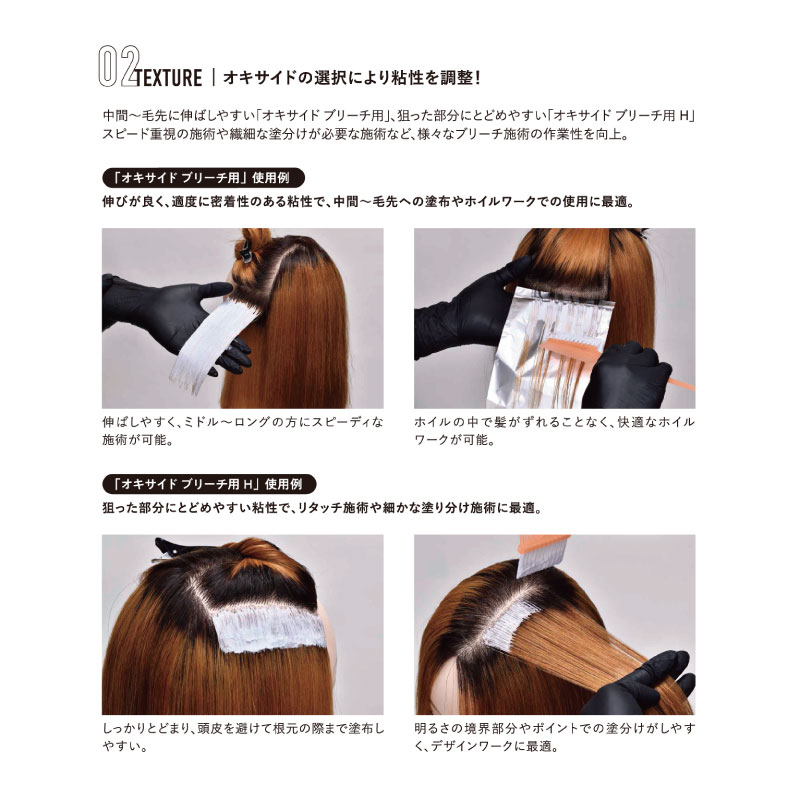 02 TEXTURE | オキサイドの選択により粘性を調整!

中間〜毛先に伸ばしやすい「オキサイド ブリーチ用」、狙った部分にとどめやすい「オキサイド ブリーチ用 H」スピード重視の施術や繊細な塗分けが必要な施術など、様々なブリーチ施術の作業性を向上。

「オキサイド ブリーチ用」使用例

伸びが良く、適度に密着性のある粘性で、中間〜毛先への塗布やホイルワークでの使用に最適。

伸ばしやすく、ミドル〜ロングの方にスピーディな施術が可能。

ホイルの中で髪がずれることなく、快適なホイルワークが可能。

「オキサイド ブリーチ用 H」使用例

狙った部分にとどめやすい粘性で、リタッチ施術や細かな塗り分け施術に最適。

しっかりとどまり、頭皮を避けて根元の際まで塗布しやすい。

明るさの境界部分やポイントでの塗分けがしやすく、デザインワークに最適。