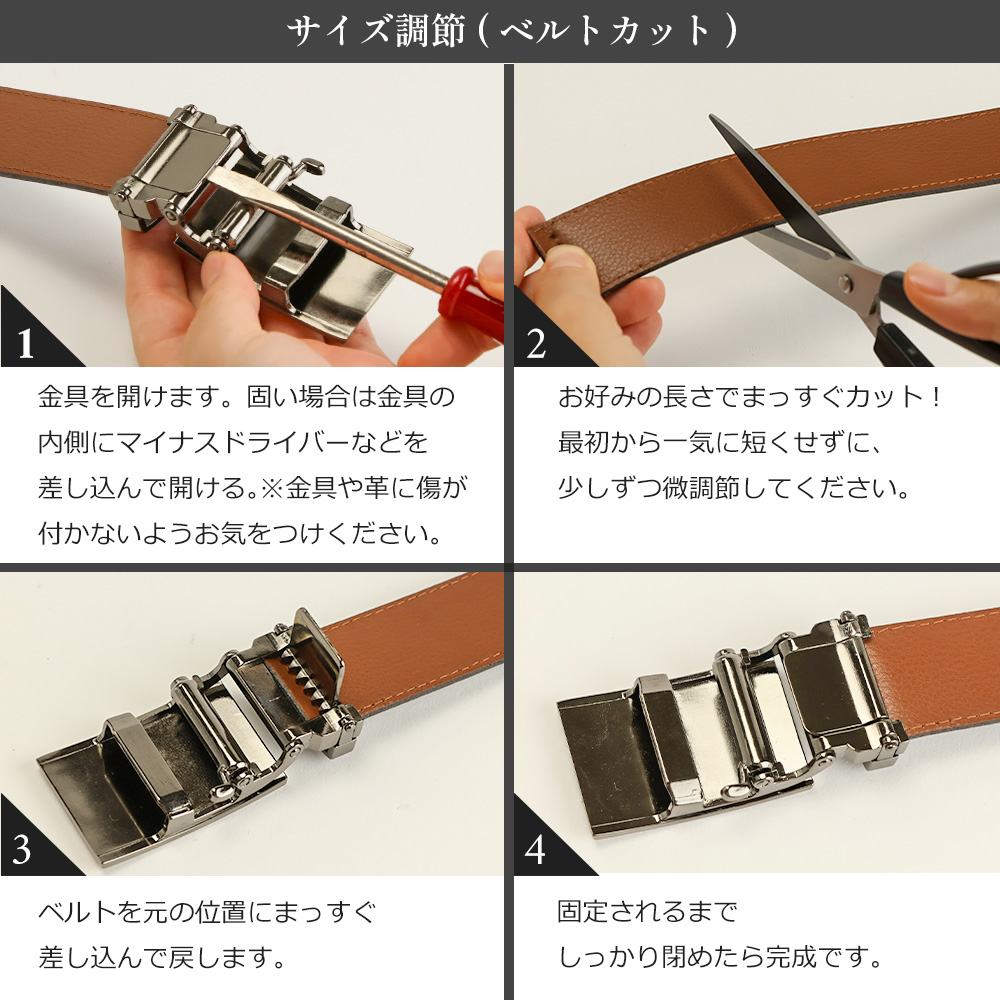 サイズ調節(ベルトカット)

1

金具を開けます。固い場合は金具の内側にマイナスドライバーなどを差し込んで開ける。※金具や革に傷が付かないようお気をつけください。

2

お好みの長さでまっすぐカット!最初から一気に短くせずに、少しずつ微調節してください。

3

ベルトを元の位置にまっすぐ差し込んで戻します。

4

固定されるまでしっかり閉めたら完成です。