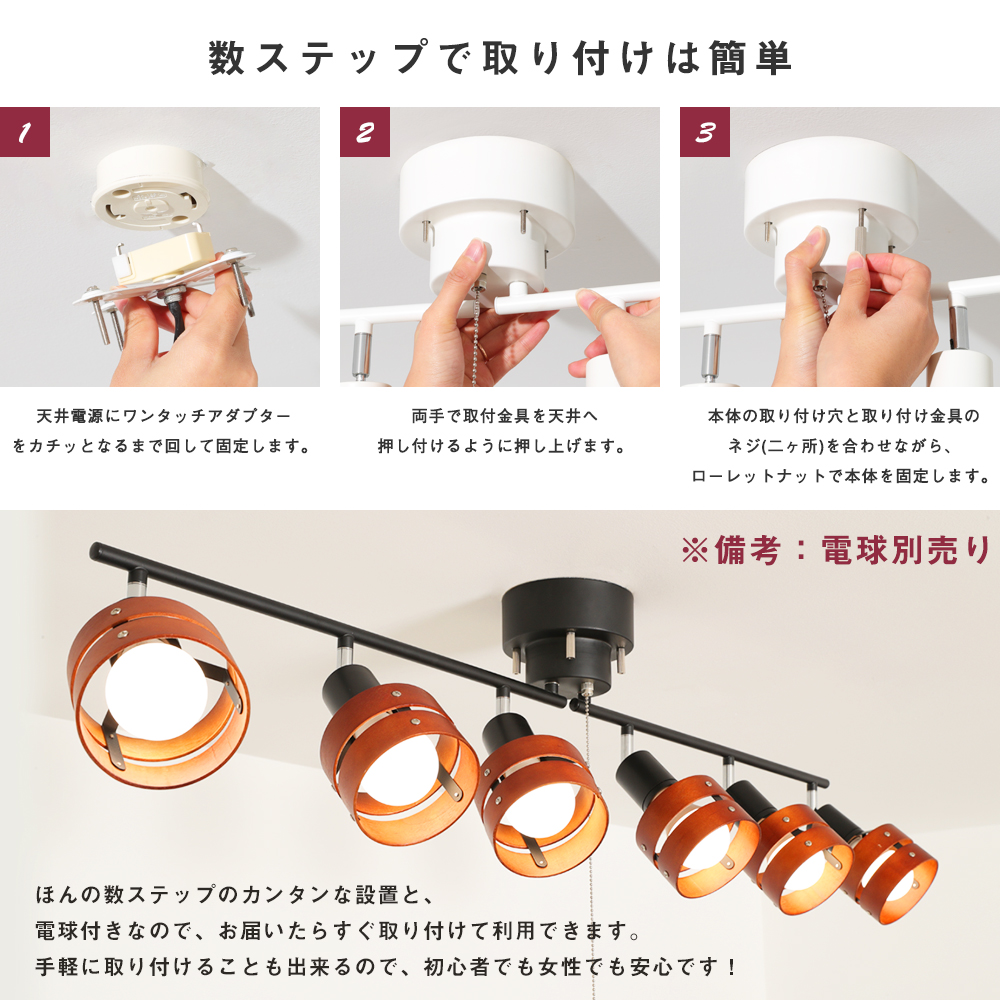 数ステップで取り付けは簡単

1

天井電源にワンタッチアダプターをカチッとなるまで回して固定します。

2

両手で取付金具を天井へ押し付けるように押し上げます。

3

本体の取り付け穴と取り付け金具のネジ(二ヶ所)を合わせながら、ローレットナットで本体を固定します。

※備考：電球別売り

ほんの数ステップのカンタンな設置と、
電球付きなので、お届いたらすぐ取り付けて利用できます。
手軽に取り付けることも出来るので、初心者でも女性でも安心です！