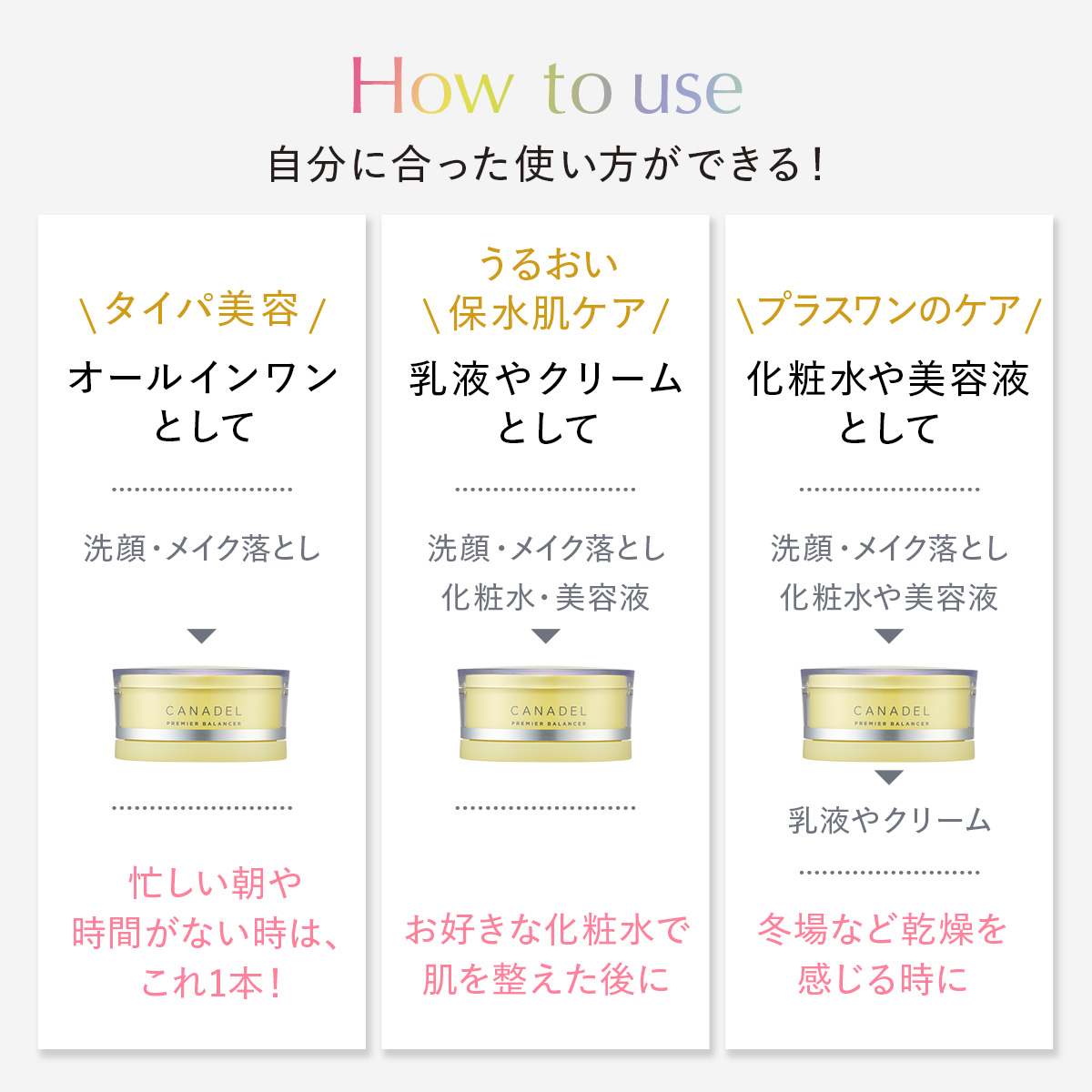 How to use

自分に合った使い方ができる！

\タイパ美容/

オールインワンとして

洗顔・メイク落とし

CANADEL
PREMIER BALANCER

忙しい朝や時間がない時は、これ1本！

うるおい
\保水肌ケア/

乳液やクリームとして

洗顔・メイク落とし
化粧水・美容液

CANADEL
PREMIER BALANCER

お好きな化粧水で肌を整えた後に

\プラスワンのケア/

化粧水や美容液として

洗顔・メイク落とし
化粧水や美容液

CANADEL
PREMIER BALANCER

乳液やクリーム

冬場など乾燥を感じる時に