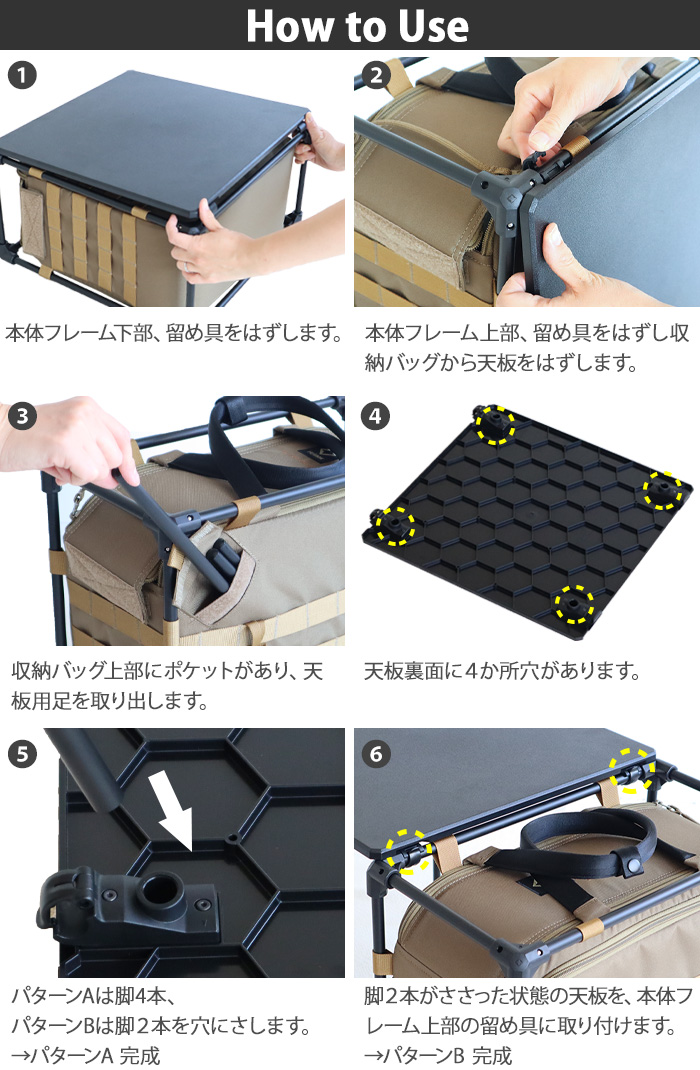 How to Use

1

本体フレーム下部、留め具をはずします。

2

本体フレーム上部、留め具をはずし収納バッグから天板をはずします。

3

収納バッグ上部にポケットがあり、天板用足を取り出します。

4

天板裏面に４か所穴があります。

5

パターンAは脚4本、
パターンBは脚２本を穴にさします。
→パターンA 完成

6

脚２本がささった状態の天板を、本体フレーム上部の留め具に取り付けます。
→パターンB 完成