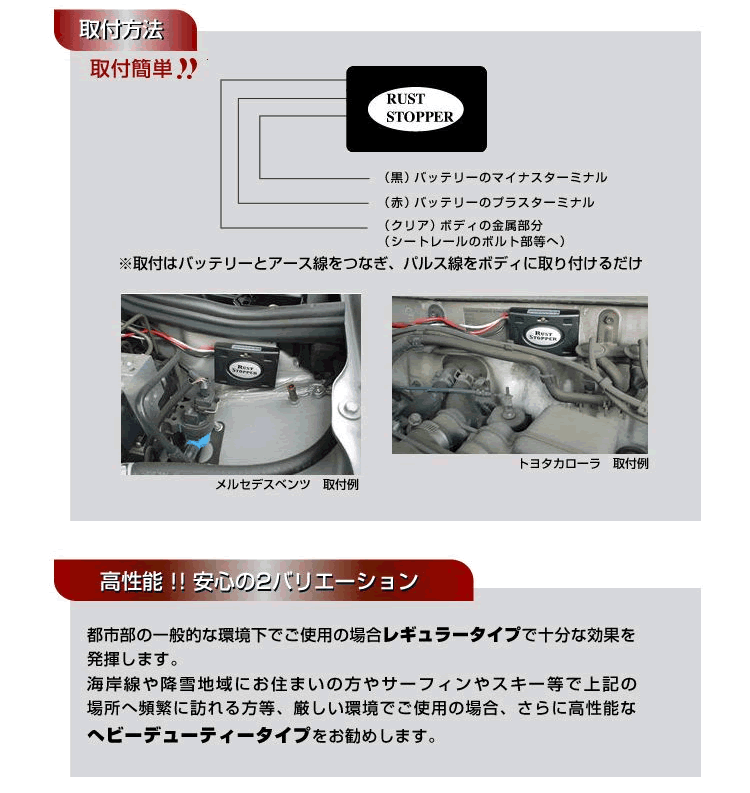 取付方法

取付簡単!!

RUST STOPPER

（黒）バッテリーのマイナスターミナル

（赤）バッテリーのプラスターミナル

（クリア）ボディの金属部分
（シートレールのボルト部等へ）

※取付はバッテリーとアース線をつなぎ、パルス線をボディに取り付けるだけ

RUST STOPPER

RUST STOPPER

メルセデスベンツ　取付例

トヨタカローラ　取付例

高性能 !! 安心の2バリエーション

都市部の一般的な環境下でご使用の場合レギュラータイプで十分な効果を発揮します。
海岸線や降雪地域にお住まいの方やサーフィンやスキー等で上記の場所へ頻繁に訪れる方等、厳しい環境でご使用の場合、さらに高性能なヘビーデューティータイプをお勧めします。