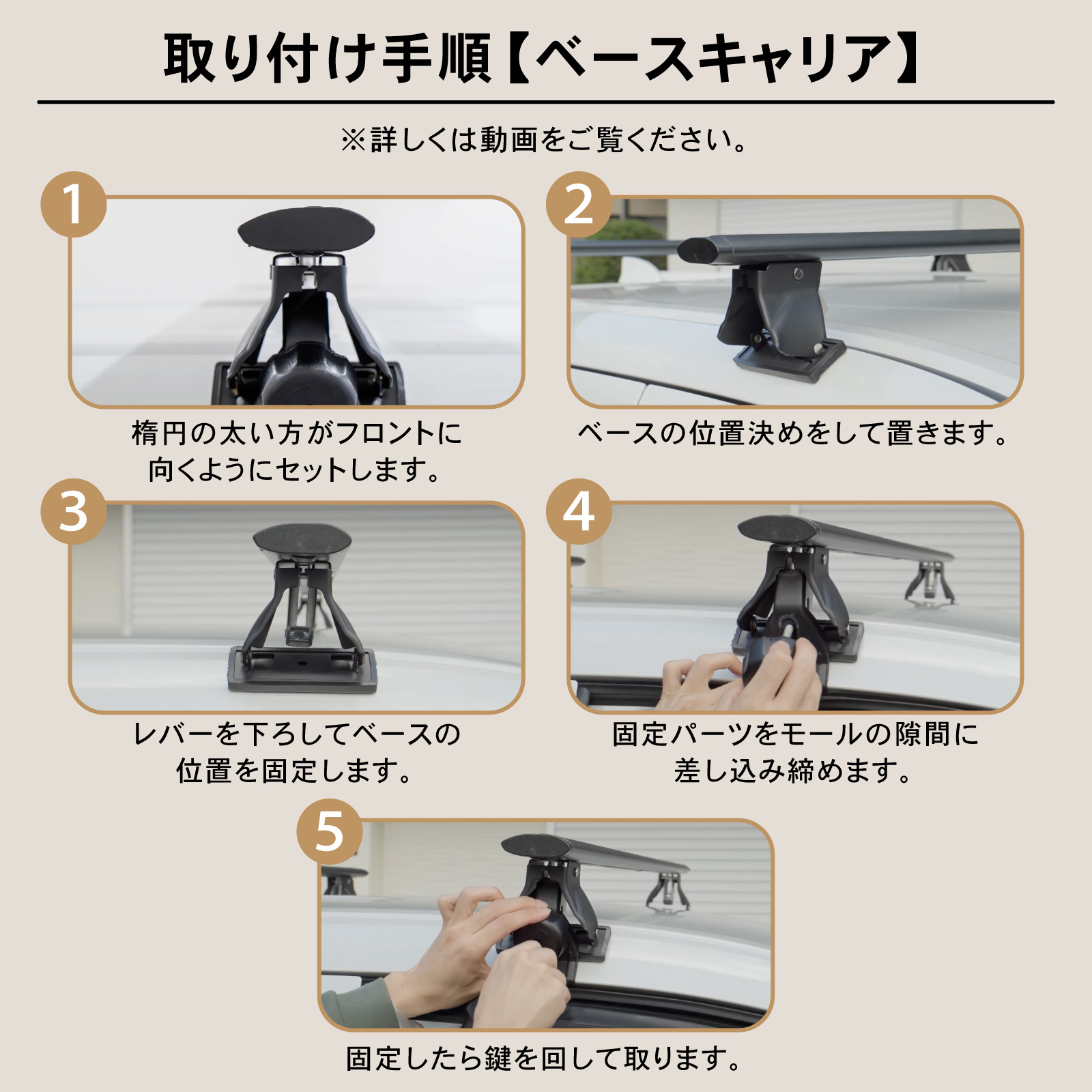 取り付け手順【ベースキャリア】

※詳しくは動画をご覧ください。

1

楕円の太い方がフロントに向くようにセットします。

2

ベースの位置決めをして置きます。

3

レバーを下ろしてベースの位置を固定します。

4

固定パーツをモールの隙間に差し込み締めます。

5

固定したら鍵を回して取ります。