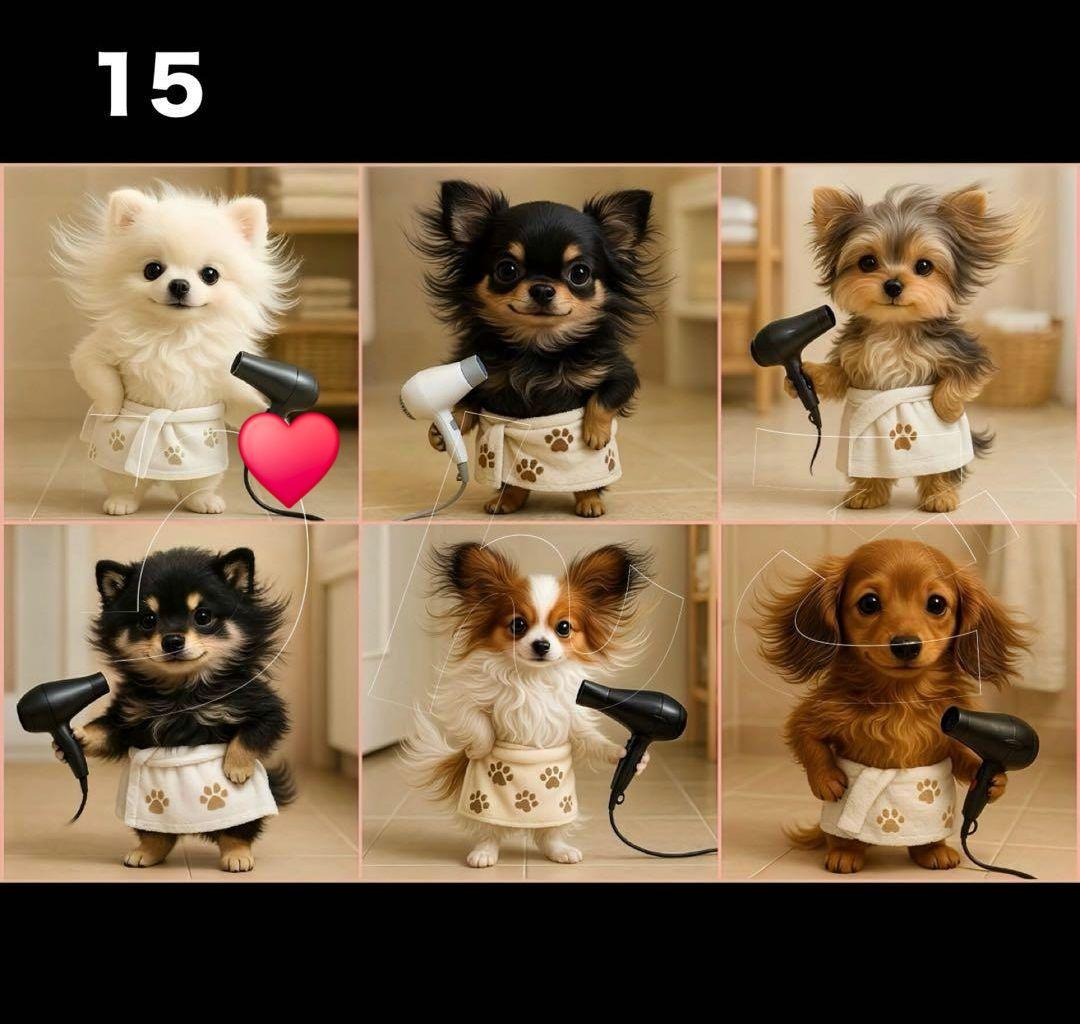 15